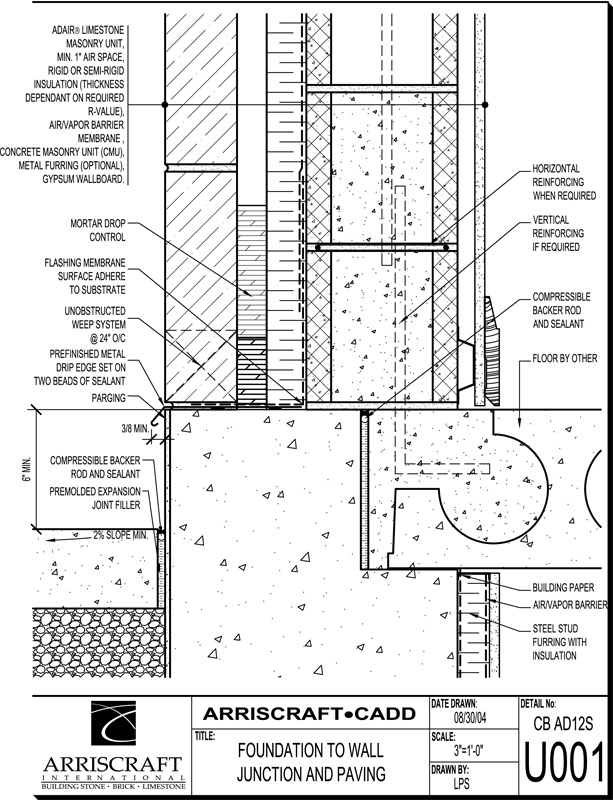 ADAIR® LIMESTONE MASONRY UNIT, MIN. 1" AIR SPACE, RIGID OR SEMI-RIGID INSULATION (THICKNESS DEPENDANT ON REQUIRED R-VALUE), AIR/VAPOR BARRIER MEMBRANE , CONCRETE MASONRY UNIT (CMU), METAL FURRING (OPTIONAL), GYPSUM WALLBOARD.

MORTAR DROP CONTROL

FLASHING MEMBRANE SURFACE ADHERE TO SUBSTRATE

UNOBSTRUCTED WEEP SYSTEM @ 24" O/C

PREFINISHED METAL DRIP EDGE SET ON TWO BEADS OF SEALANT

PARGING

3/8 MIN.

6" MIN.

COMPRESSIBLE BACKER ROD AND SEALANT

PREMOLDED EXPANSION JOINT FILLER

2% SLOPE MIN.

HORIZONTAL REINFORCING WHEN REQUIRED

VERTICAL REINFORCING IF REQUIRED

COMPRESSIBLE BACKER ROD AND SEALANT

FLOOR BY OTHER

BUILDING PAPER

AIR/VAPOR BARRIER

STEEL STUD FURRING WITH INSULATION

ARRISCRAFT INTERNATIONAL BUILDING STONE · BRICK · LIMESTONE

ARRISCRAFT•CADD

TITLE:
FOUNDATION TO WALL JUNCTION AND PAVING

DATE DRAWN:
08/30/04

SCALE:
3"=1'-0"

DRAWN BY:
LPS

DETAIL No:
CB AD12S
U001