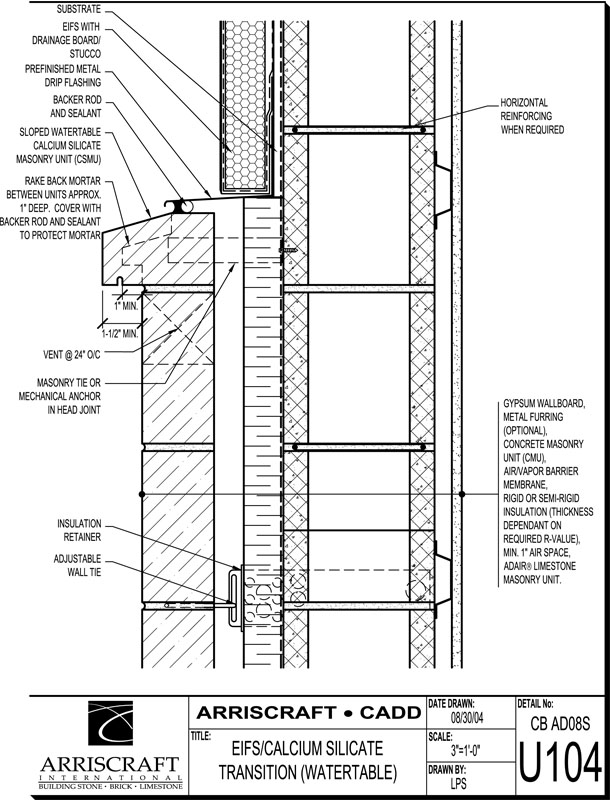 SUBSTRATE

EIFS WITH DRAINAGE BOARD/ STUCCO

PREFINISHED METAL DRIP FLASHING

BACKER ROD AND SEALANT

SLOPED WATERTABLE CALCIUM SILICATE MASONRY UNIT (CSMU)

RAKE BACK MORTAR BETWEEN UNITS APPROX. 1" DEEP. COVER WITH BACKER ROD AND SEALANT TO PROTECT MORTAR

1" MIN.

1-1/2" MIN.

VENT @ 24" O/C

MASONRY TIE OR MECHANICAL ANCHOR IN HEAD JOINT

INSULATION RETAINER

ADJUSTABLE WALL TIE

HORIZONTAL REINFORCING WHEN REQUIRED

GYPSUM WALLBOARD, METAL FURRING (OPTIONAL), CONCRETE MASONRY UNIT (CMU), AIR/VAPOR BARRIER MEMBRANE, RIGID OR SEMI-RIGID INSULATION (THICKNESS DEPENDANT ON REQUIRED R-VALUE), MIN. 1" AIR SPACE, ADAIR® LIMESTONE MASONRY UNIT.

ARRISCRAFT INTERNATIONAL
BUILDING STONE · BRICK · LIMESTONE

ARRISCRAFT • CADD

TITLE:
EIFS/CALCIUM SILICATE TRANSITION (WATERTABLE)

DATE DRAWN:
08/30/04

SCALE:
3"=1'-0"

DRAWN BY:
LPS

DETAIL No:
CB AD08S

U104