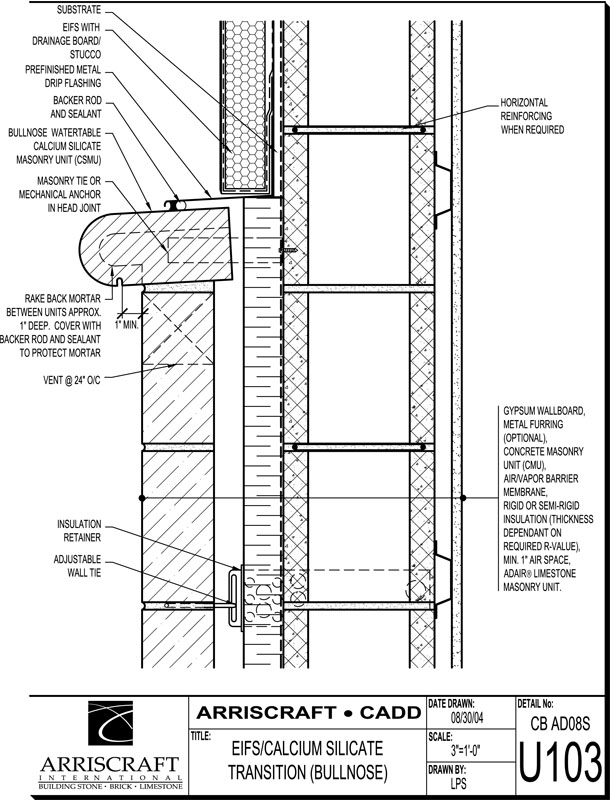 SUBSTRATE

EIFS WITH DRAINAGE BOARD/ STUCCO

PREFINISHED METAL DRIP FLASHING

BACKER ROD AND SEALANT

BULLNOSE WATERTABLE CALCIUM SILICATE MASONRY UNIT (CSMU)

MASONRY TIE OR MECHANICAL ANCHOR IN HEAD JOINT

RAKE BACK MORTAR BETWEEN UNITS APPROX. 1" DEEP. COVER WITH BACKER ROD AND SEALANT TO PROTECT MORTAR

1" MIN.

VENT @ 24" O/C

INSULATION RETAINER

ADJUSTABLE WALL TIE

HORIZONTAL REINFORCING WHEN REQUIRED

GYPSUM WALLBOARD, METAL FURRING (OPTIONAL), CONCRETE MASONRY UNIT (CMU), AIR/VAPOR BARRIER MEMBRANE, RIGID OR SEMI-RIGID INSULATION (THICKNESS DEPENDANT ON REQUIRED R-VALUE), MIN. 1" AIR SPACE, ADAIR® LIMESTONE MASONRY UNIT.

ARRISCRAFT INTERNATIONAL
BUILDING STONE · BRICK · LIMESTONE

ARRISCRAFT • CADD

TITLE:
EIFS/CALCIUM SILICATE TRANSITION (BULLNOSE)

DATE DRAWN:
08/30/04

SCALE:
3"=1'-0"

DRAWN BY:
LPS

DETAIL No:
CB AD08S
U103