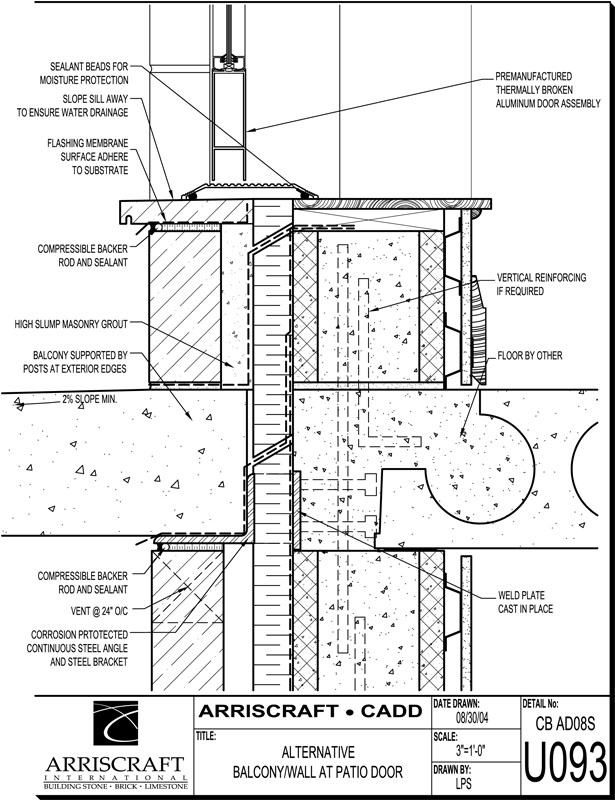 SEALANT BEADS FOR MOISTURE PROTECTION

SLOPE SILL AWAY TO ENSURE WATER DRAINAGE

FLASHING MEMBRANE SURFACE ADHERE TO SUBSTRATE

COMPRESSIBLE BACKER ROD AND SEALANT

HIGH SLUMP MASONRY GROUT

BALCONY SUPPORTED BY POSTS AT EXTERIOR EDGES

2% SLOPE MIN.

COMPRESSIBLE BACKER ROD AND SEALANT

VENT @ 24" O/C

CORROSION PRTOTECTED CONTINUOUS STEEL ANGLE AND STEEL BRACKET

PREMANUFACTURED THERMALLY BROKEN ALUMINUM DOOR ASSEMBLY

VERTICAL REINFORCING IF REQUIRED

FLOOR BY OTHER

WELD PLATE CAST IN PLACE

ARRISCRAFT INTERNATIONAL
BUILDING STONE · BRICK · LIMESTONE

ARRISCRAFT • CADD

TITLE:
ALTERNATIVE BALCONY/WALL AT PATIO DOOR

DATE DRAWN:
08/30/04

SCALE:
3"=1'-0"

DRAWN BY:
LPS

DETAIL No:
CB AD08S
U093