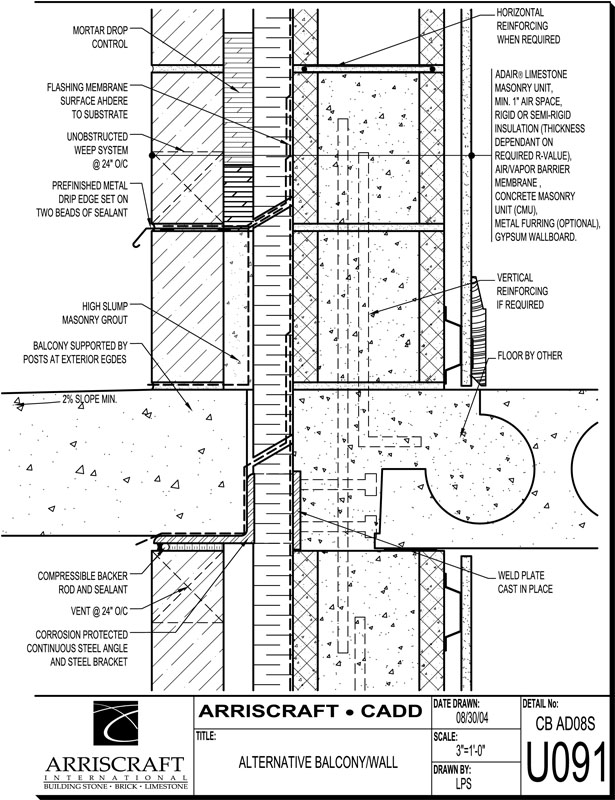 MORTAR DROP CONTROL

FLASHING MEMBRANE SURFACE AHDERE TO SUBSTRATE

UNOBSTRUCTED WEEP SYSTEM @ 24" O/C

PREFINISHED METAL DRIP EDGE SET ON TWO BEADS OF SEALANT

HIGH SLUMP MASONRY GROUT

BALCONY SUPPORTED BY POSTS AT EXTERIOR EGDES

2% SLOPE MIN.

COMPRESSIBLE BACKER ROD AND SEALANT

VENT @ 24" O/C

CORROSION PROTECTED CONTINUOUS STEEL ANGLE AND STEEL BRACKET

HORIZONTAL REINFORCING WHEN REQUIRED

ADAIR® LIMESTONE MASONRY UNIT, MIN. 1" AIR SPACE, RIGID OR SEMI-RIGID INSULATION (THICKNESS DEPENDANT ON REQUIRED R-VALUE), AIR/VAPOR BARRIER MEMBRANE , CONCRETE MASONRY UNIT (CMU), METAL FURRING (OPTIONAL), GYPSUM WALLBOARD.

VERTICAL REINFORCING IF REQUIRED

FLOOR BY OTHER

WELD PLATE CAST IN PLACE

ARRISCRAFT INTERNATIONAL BUILDING STONE · BRICK · LIMESTONE

ARRISCRAFT • CADD

TITLE:

ALTERNATIVE BALCONY/WALL

DATE DRAWN:
08/30/04

SCALE:
3"=1'-0"

DRAWN BY:
LPS

DETAIL No:
CB AD08S

U091