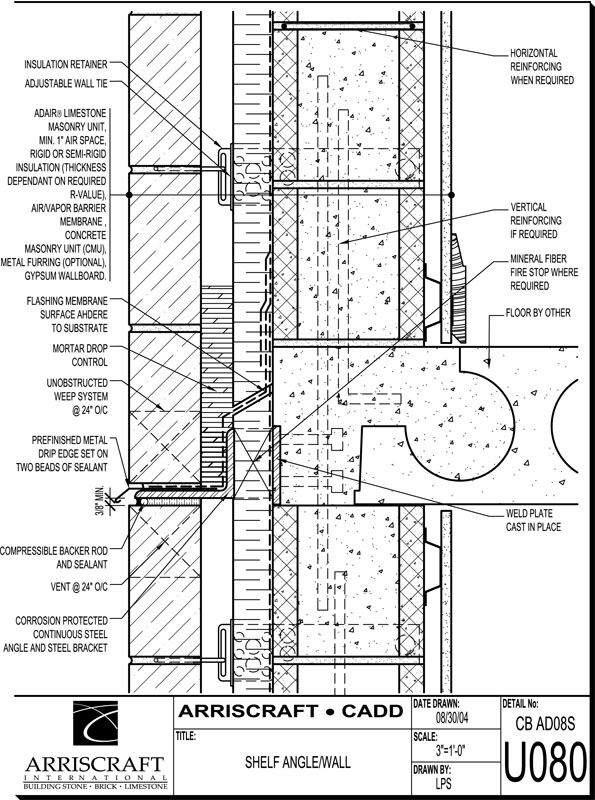 INSULATION RETAINER

ADJUSTABLE WALL TIE

ADAIR® LIMESTONE MASONRY UNIT, MIN. 1" AIR SPACE, RIGID OR SEMI-RIGID INSULATION (THICKNESS DEPENDANT ON REQUIRED R-VALUE), AIR/VAPOR BARRIER MEMBRANE , CONCRETE MASONRY UNIT (CMU), METAL FURRING (OPTIONAL), GYPSUM WALLBOARD.

FLASHING MEMBRANE SURFACE AHDERE TO SUBSTRATE

MORTAR DROP CONTROL

UNOBSTRUCTED WEEP SYSTEM @ 24" O/C

PREFINISHED METAL DRIP EDGE SET ON TWO BEADS OF SEALANT

3/8" MIN.

COMPRESSIBLE BACKER ROD AND SEALANT

VENT @ 24" O/C

CORROSION PROTECTED CONTINUOUS STEEL ANGLE AND STEEL BRACKET

HORIZONTAL REINFORCING WHEN REQUIRED

VERTICAL REINFORCING IF REQUIRED

MINERAL FIBER FIRE STOP WHERE REQUIRED

FLOOR BY OTHER

WELD PLATE CAST IN PLACE

ARRISCRAFT INTERNATIONAL
BUILDING STONE · BRICK · LIMESTONE

ARRISCRAFT • CADD

TITLE:
SHELF ANGLE/WALL

DATE DRAWN:
08/30/04

SCALE:
3"=1'-0"

DRAWN BY:
LPS

DETAIL No:
CB AD08S
U080