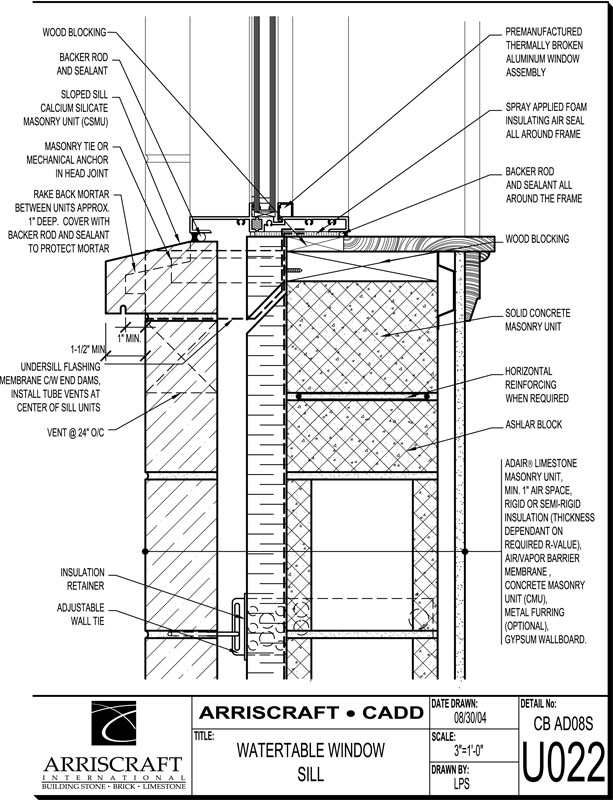 WOOD BLOCKING

BACKER ROD AND SEALANT

SLOPED SILL CALCIUM SILICATE MASONRY UNIT (CSMU)

MASONRY TIE OR MECHANICAL ANCHOR IN HEAD JOINT

RAKE BACK MORTAR BETWEEN UNITS APPROX. 1" DEEP. COVER WITH BACKER ROD AND SEALANT TO PROTECT MORTAR

1" MIN.

1-1/2" MIN

UNDERSILL FLASHING MEMBRANE C/W END DAMS, INSTALL TUBE VENTS AT CENTER OF SILL UNITS

VENT @ 24" O/C

INSULATION RETAINER

ADJUSTABLE WALL TIE

PREMANUFACTURED THERMALLY BROKEN ALUMINUM WINDOW ASSEMBLY

SPRAY APPLIED FOAM INSULATING AIR SEAL ALL AROUND FRAME

BACKER ROD AND SEALANT ALL AROUND THE FRAME

WOOD BLOCKING

SOLID CONCRETE MASONRY UNIT

HORIZONTAL REINFORCING WHEN REQUIRED

ASHLAR BLOCK

ADAIR® LIMESTONE MASONRY UNIT, MIN. 1" AIR SPACE, RIGID OR SEMI-RIGID INSULATION (THICKNESS DEPENDANT ON REQUIRED R-VALUE), AIR/VAPOR BARRIER MEMBRANE , CONCRETE MASONRY UNIT (CMU), METAL FURRING (OPTIONAL), GYPSUM WALLBOARD.

ARRISCRAFT INTERNATIONAL
BUILDING STONE · BRICK · LIMESTONE

ARRISCRAFT • CADD

TITLE:
WATERTABLE WINDOW SILL

DATE DRAWN:
08/30/04

SCALE:
3"=1'-0"

DRAWN BY:
LPS

DETAIL No:
CB AD08S
U022