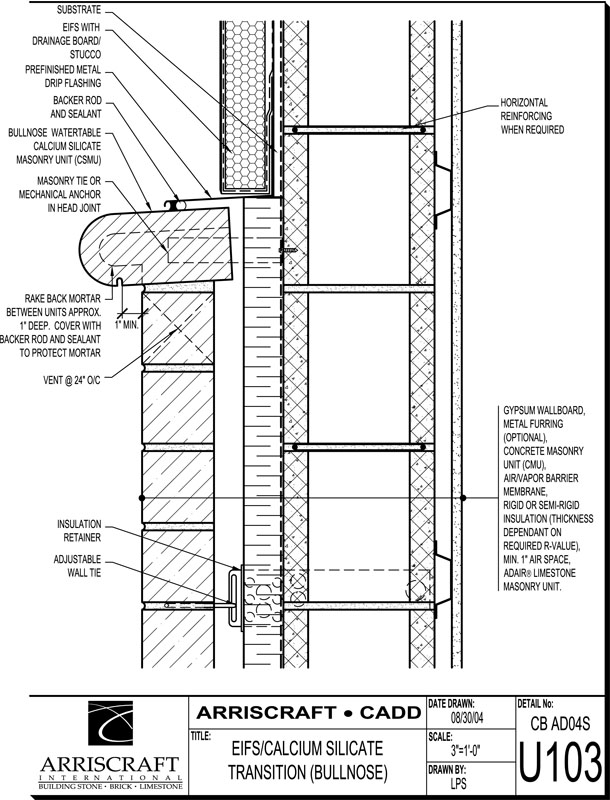 SUBSTRATE

EIFS WITH DRAINAGE BOARD/ STUCCO

PREFINISHED METAL DRIP FLASHING

BACKER ROD AND SEALANT

BULLNOSE WATERTABLE CALCIUM SILICATE MASONRY UNIT (CSMU)

MASONRY TIE OR MECHANICAL ANCHOR IN HEAD JOINT

RAKE BACK MORTAR BETWEEN UNITS APPROX. 1" DEEP. COVER WITH BACKER ROD AND SEALANT TO PROTECT MORTAR

1" MIN.

VENT @ 24" O/C

INSULATION RETAINER

ADJUSTABLE WALL TIE

HORIZONTAL REINFORCING WHEN REQUIRED

GYPSUM WALLBOARD, METAL FURRING (OPTIONAL), CONCRETE MASONRY UNIT (CMU), AIR/VAPOR BARRIER MEMBRANE, RIGID OR SEMI-RIGID INSULATION (THICKNESS DEPENDANT ON REQUIRED R-VALUE), MIN. 1" AIR SPACE, ADAIR® LIMESTONE MASONRY UNIT.

ARRISCRAFT
INTERNATIONAL
BUILDING STONE · BRICK · LIMESTONE

ARRISCRAFT • CADD

TITLE:
EIFS/CALCIUM SILICATE TRANSITION (BULLNOSE)

DATE DRAWN:
08/30/04

SCALE:
3"=1'-0"

DRAWN BY:
LPS

DETAIL No:
CB AD04S
U103