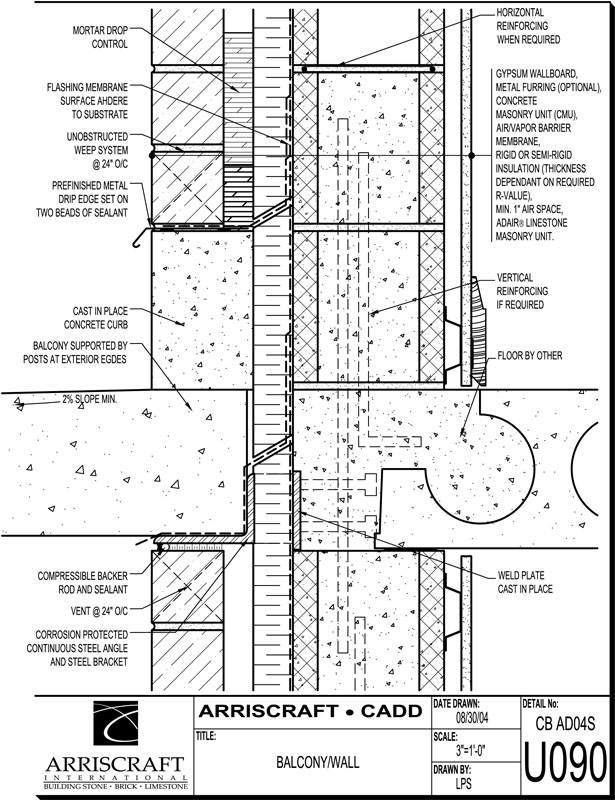 MORTAR DROP CONTROL

FLASHING MEMBRANE SURFACE AHDERE TO SUBSTRATE

UNOBSTRUCTED WEEP SYSTEM @ 24" O/C

PREFINISHED METAL DRIP EDGE SET ON TWO BEADS OF SEALANT

CAST IN PLACE CONCRETE CURB

BALCONY SUPPORTED BY POSTS AT EXTERIOR EGDES

2% SLOPE MIN.

COMPRESSIBLE BACKER ROD AND SEALANT

VENT @ 24" O/C

CORROSION PROTECTED CONTINUOUS STEEL ANGLE AND STEEL BRACKET

HORIZONTAL REINFORCING WHEN REQUIRED

GYPSUM WALLBOARD, METAL FURRING (OPTIONAL), CONCRETE MASONRY UNIT (CMU), AIR/VAPOR BARRIER MEMBRANE, RIGID OR SEMI-RIGID INSULATION (THICKNESS DEPENDANT ON REQUIRED R-VALUE), MIN. 1" AIR SPACE, ADAIR® LINESTONE MASONRY UNIT.

VERTICAL REINFORCING IF REQUIRED

FLOOR BY OTHER

WELD PLATE CAST IN PLACE

ARRISCRAFT INTERNATIONAL
BUILDING STONE · BRICK · LIMESTONE

ARRISCRAFT • CADD

TITLE:
BALCONY/WALL

DATE DRAWN:
08/30/04

SCALE:
3"=1'-0"

DRAWN BY:
LPS

DETAIL No:
CB AD04S
U090