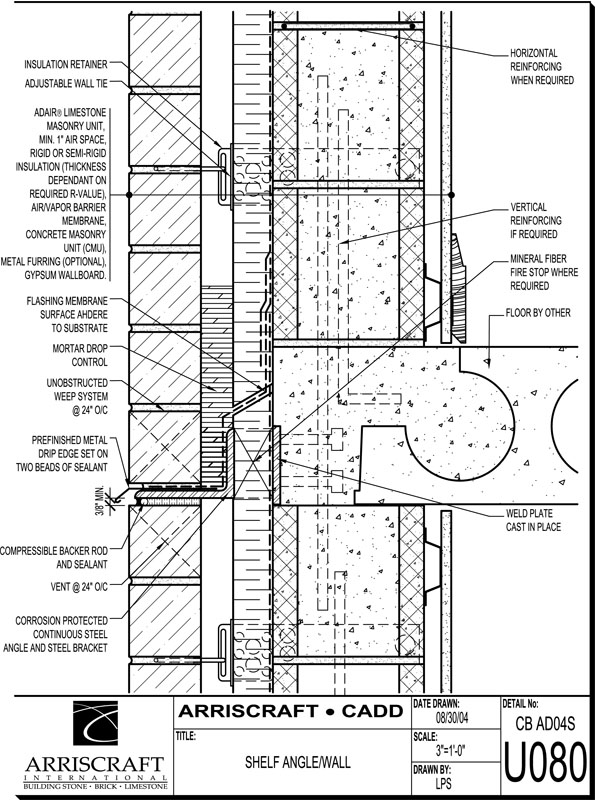 INSULATION RETAINER

ADJUSTABLE WALL TIE

ADAIR® LIMESTONE MASONRY UNIT, MIN. 1" AIR SPACE, RIGID OR SEMI-RIGID INSULATION (THICKNESS DEPENDANT ON REQUIRED R-VALUE), AIR/VAPOR BARRIER MEMBRANE, CONCRETE MASONRY UNIT (CMU), METAL FURRING (OPTIONAL), GYPSUM WALLBOARD.

FLASHING MEMBRANE SURFACE AHDERE TO SUBSTRATE

MORTAR DROP CONTROL

UNOBSTRUCTED WEEP SYSTEM @ 24" O/C

PREFINISHED METAL DRIP EDGE SET ON TWO BEADS OF SEALANT

3/8" MIN.

COMPRESSIBLE BACKER ROD AND SEALANT

VENT @ 24" O/C

CORROSION PROTECTED CONTINUOUS STEEL ANGLE AND STEEL BRACKET

HORIZONTAL REINFORCING WHEN REQUIRED

VERTICAL REINFORCING IF REQUIRED

MINERAL FIBER FIRE STOP WHERE REQUIRED

FLOOR BY OTHER

WELD PLATE CAST IN PLACE

ARRISCRAFT
INTERNATIONAL
BUILDING STONE · BRICK · LIMESTONE

ARRISCRAFT • CADD

TITLE:
SHELF ANGLE/WALL

DATE DRAWN:
08/30/04

SCALE:
3"=1'-0"

DRAWN BY:
LPS

DETAIL No:
CB AD04S
U080