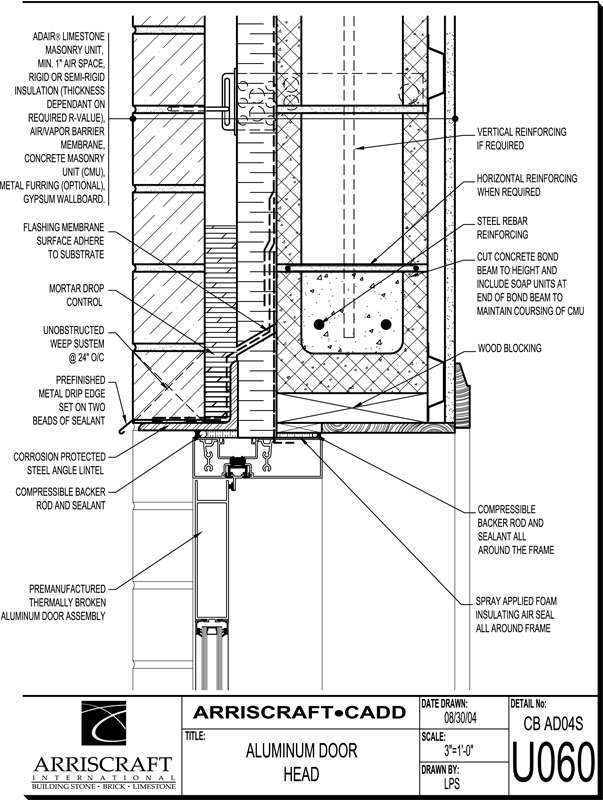 ADAIR® LIMESTONE MASONRY UNIT, MIN. 1" AIR SPACE, RIGID OR SEMI-RIGID INSULATION (THICKNESS DEPENDANT ON REQUIRED R-VALUE), AIR/VAPOR BARRIER MEMBRANE, CONCRETE MASONRY UNIT (CMU), METAL FURRING (OPTIONAL), GYPSUM WALLBOARD.

FLASHING MEMBRANE SURFACE ADHERE TO SUBSTRATE

MORTAR DROP CONTROL

UNOBSTRUCTED WEEP SUSTEM @ 24" O/C

PREFINISHED METAL DRIP EDGE SET ON TWO BEADS OF SEALANT

CORROSION PROTECTED STEEL ANGLE LINTEL

COMPRESSIBLE BACKER ROD AND SEALANT

PREMANUFACTURED THERMALLY BROKEN ALUMINUM DOOR ASSEMBLY

VERTICAL REINFORCING IF REQUIRED

HORIZONTAL REINFORCING WHEN REQUIRED

STEEL REBAR REINFORCING

CUT CONCRETE BOND BEAM TO HEIGHT AND INCLUDE SOAP UNITS AT END OF BOND BEAM TO MAINTAIN COURSING OF CMU

WOOD BLOCKING

COMPRESSIBLE BACKER ROD AND SEALANT ALL AROUND THE FRAME

SPRAY APPLIED FOAM INSULATING AIR SEAL ALL AROUND FRAME

ARRISCRAFT INTERNATIONAL
BUILDING STONE • BRICK • LIMESTONE

ARRISCRAFT•CADD

TITLE:
ALUMINUM DOOR HEAD

DATE DRAWN:
08/30/04

SCALE:
3"=1'-0"

DRAWN BY:
LPS

DETAIL No:
CB AD04S
U060