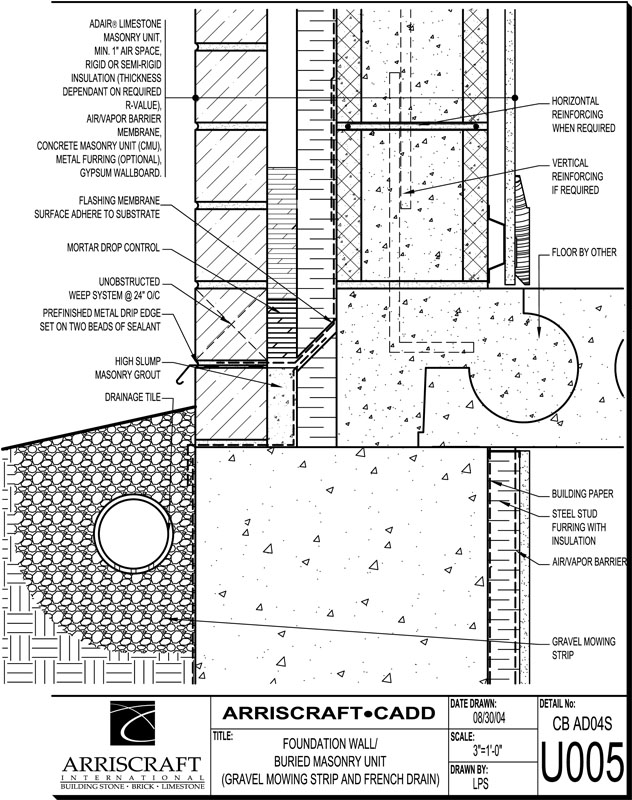 ADAIR® LIMESTONE MASONRY UNIT, MIN. 1" AIR SPACE, RIGID OR SEMI-RIGID INSULATION (THICKNESS DEPENDANT ON REQUIRED R-VALUE), AIR/VAPOR BARRIER MEMBRANE, CONCRETE MASONRY UNIT (CMU), METAL FURRING (OPTIONAL), GYPSUM WALLBOARD.

FLASHING MEMBRANE SURFACE ADHERE TO SUBSTRATE

MORTAR DROP CONTROL

UNOBSTRUCTED WEEP SYSTEM @ 24" O/C

PREFINISHED METAL DRIP EDGE SET ON TWO BEADS OF SEALANT

HIGH SLUMP MASONRY GROUT

DRAINAGE TILE

HORIZONTAL REINFORCING WHEN REQUIRED

VERTICAL REINFORCING IF REQUIRED

FLOOR BY OTHER

BUILDING PAPER

STEEL STUD FURRING WITH INSULATION

AIR/VAPOR BARRIER

GRAVEL MOWING STRIP

ARRISCRAFT INTERNATIONAL
BUILDING STONE · BRICK · LIMESTONE

ARRISCRAFT•CADD

TITLE:
FOUNDATION WALL/ BURIED MASONRY UNIT (GRAVEL MOWING STRIP AND FRENCH DRAIN)

DATE DRAWN:
08/30/04

SCALE:
3"=1'-0"

DRAWN BY:
LPS

DETAIL No:
CB AD04S

U005