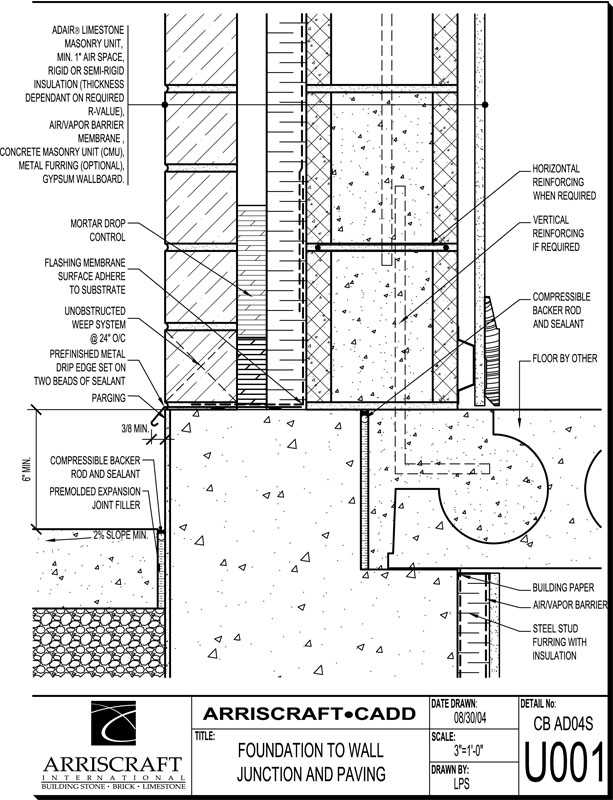 ADAIR® LIMESTONE MASONRY UNIT, MIN. 1" AIR SPACE, RIGID OR SEMI-RIGID INSULATION (THICKNESS DEPENDANT ON REQUIRED R-VALUE), AIR/VAPOR BARRIER MEMBRANE , CONCRETE MASONRY UNIT (CMU), METAL FURRING (OPTIONAL), GYPSUM WALLBOARD.

MORTAR DROP CONTROL

FLASHING MEMBRANE SURFACE ADHERE TO SUBSTRATE

UNOBSTRUCTED WEEP SYSTEM @ 24" O/C

PREFINISHED METAL DRIP EDGE SET ON TWO BEADS OF SEALANT

PARGING

3/8 MIN.

6" MIN.

COMPRESSIBLE BACKER ROD AND SEALANT

PREMOLDED EXPANSION JOINT FILLER

2% SLOPE MIN.

HORIZONTAL REINFORCING WHEN REQUIRED

VERTICAL REINFORCING IF REQUIRED

COMPRESSIBLE BACKER ROD AND SEALANT

FLOOR BY OTHER

BUILDING PAPER

AIR/VAPOR BARRIER

STEEL STUD FURRING WITH INSULATION

ARRISCRAFT INTERNATIONAL
BUILDING STONE · BRICK · LIMESTONE

ARRISCRAFT•CADD

TITLE:
FOUNDATION TO WALL JUNCTION AND PAVING

DATE DRAWN:
08/30/04

SCALE:
3"=1'-0"

DRAWN BY:
LPS

DETAIL No:
CB AD04S
U001