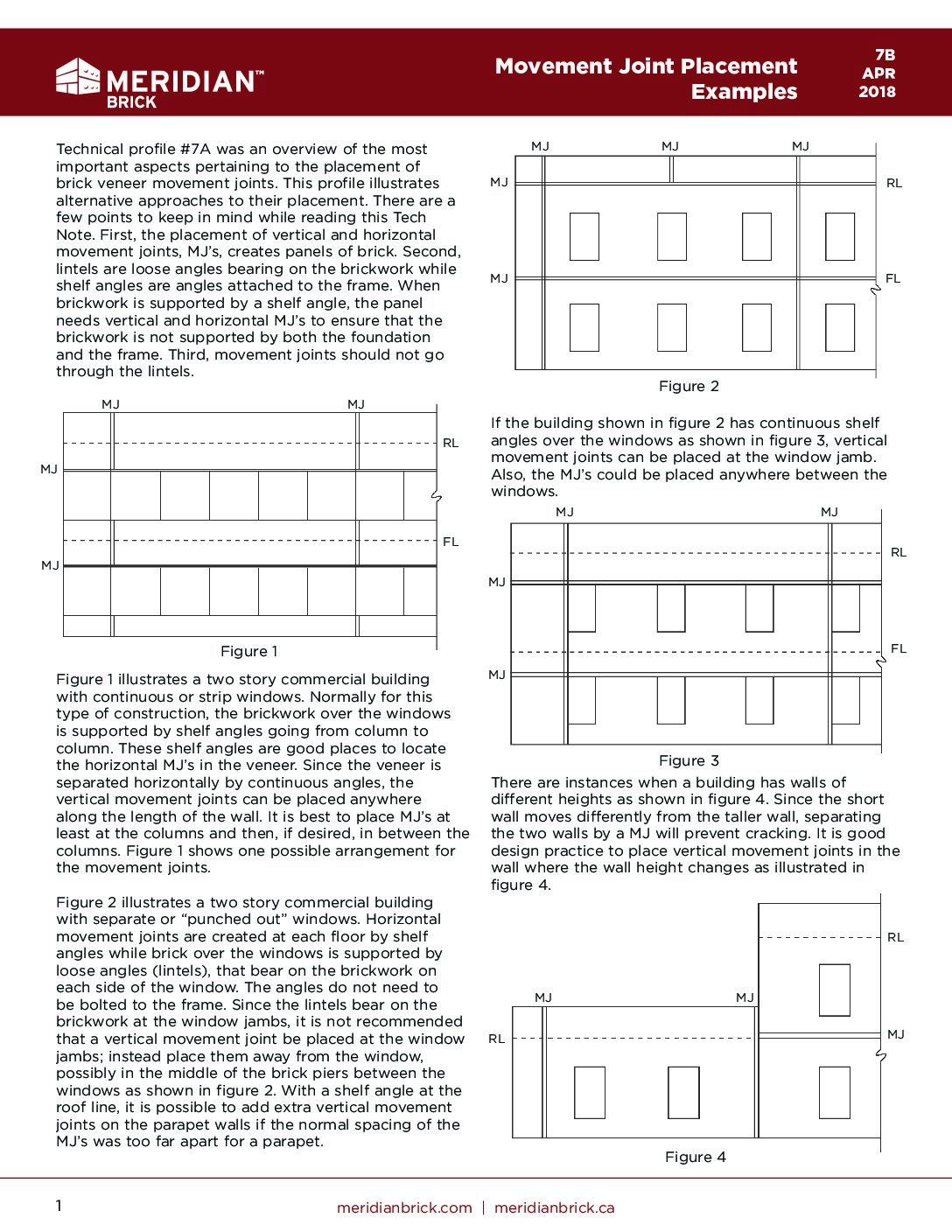 MERIDIAN™ BRICK

Movement Joint Placement Examples

7B APR 2018

Technical profile #7A was an overview of the most important aspects pertaining to the placement of brick veneer movement joints. This profile illustrates alternative approaches to their placement. There are a few points to keep in mind while reading this Tech Note. First, the placement of vertical and horizontal movement joints, MJ's, creates panels of brick. Second, lintels are loose angles bearing on the brickwork while shelf angles are angles attached to the frame. When brickwork is supported by a shelf angle, the panel needs vertical and horizontal MJ's to ensure that the brickwork is not supported by both the foundation and the frame. Third, movement joints should not go through the lintels.

MJ MJ
RL
MJ
FL
MJ

Figure 1

Figure 1 illustrates a two story commercial building with continuous or strip windows. Normally for this type of construction, the brickwork over the windows is supported by shelf angles going from column to column. These shelf angles are good places to locate the horizontal MJ's in the veneer. Since the veneer is separated horizontally by continuous angles, the vertical movement joints can be placed anywhere along the length of the wall. It is best to place MJ's at least at the columns and then, if desired, in between the columns. Figure 1 shows one possible arrangement for the movement joints.

Figure 2 illustrates a two story commercial building with separate or "punched out" windows. Horizontal movement joints are created at each floor by shelf angles while brick over the windows is supported by loose angles (lintels), that bear on the brickwork on each side of the window. The angles do not need to be bolted to the frame. Since the lintels bear on the brickwork at the window jambs, it is not recommended that a vertical movement joint be placed at the window jambs; instead place them away from the window, possibly in the middle of the brick piers between the windows as shown in figure 2. With a shelf angle at the roof line, it is possible to add extra vertical movement joints on the parapet walls if the normal spacing of the MJ's was too far apart for a parapet.

MJ MJ MJ
MJ
RL
MJ
FL

Figure 2

If the building shown in figure 2 has continuous shelf angles over the windows as shown in figure 3, vertical movement joints can be placed at the window jamb. Also, the MJ's could be placed anywhere between the windows.

MJ MJ
RL
MJ
FL
MJ

Figure 3

There are instances when a building has walls of different heights as shown in figure 4. Since the short wall moves differently from the taller wall, separating the two walls by a MJ will prevent cracking. It is good design practice to place vertical movement joints in the wall where the wall height changes as illustrated in figure 4.

RL
MJ MJ
RL
MJ

Figure 4

1

meridianbrick.com | meridianbrick.ca