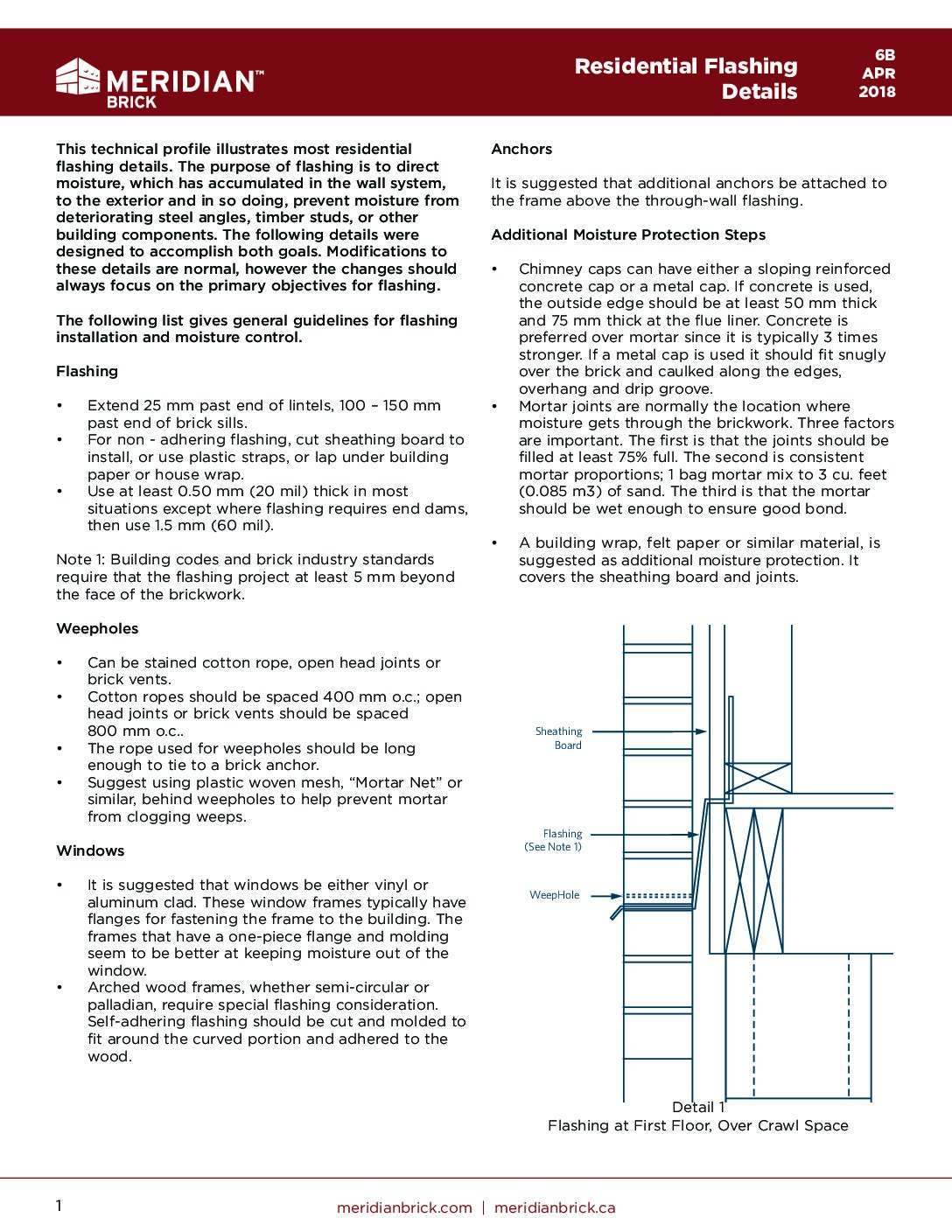 MERIDIAN™ BRICK

Residential Flashing Details

6B
APR
2018

This technical profile illustrates most residential flashing details. The purpose of flashing is to direct moisture, which has accumulated in the wall system, to the exterior and in so doing, prevent moisture from deteriorating steel angles, timber studs, or other building components. The following details were designed to accomplish both goals. Modifications to these details are normal, however the changes should always focus on the primary objectives for flashing.

The following list gives general guidelines for flashing installation and moisture control.

Flashing

• Extend 25 mm past end of lintels, 100 – 150 mm past end of brick sills.
• For non - adhering flashing, cut sheathing board to install, or use plastic straps, or lap under building paper or house wrap.
• Use at least 0.50 mm (20 mil) thick in most situations except where flashing requires end dams, then use 1.5 mm (60 mil).

Note 1: Building codes and brick industry standards require that the flashing project at least 5 mm beyond the face of the brickwork.

Weepholes

• Can be stained cotton rope, open head joints or brick vents.
• Cotton ropes should be spaced 400 mm o.c.; open head joints or brick vents should be spaced 800 mm o.c..
• The rope used for weepholes should be long enough to tie to a brick anchor.
• Suggest using plastic woven mesh, “Mortar Net” or similar, behind weepholes to help prevent mortar from clogging weeps.

Windows

• It is suggested that windows be either vinyl or aluminum clad. These window frames typically have flanges for fastening the frame to the building. The frames that have a one-piece flange and molding seem to be better at keeping moisture out of the window.
• Arched wood frames, whether semi-circular or palladian, require special flashing consideration. Self-adhering flashing should be cut and molded to fit around the curved portion and adhered to the wood.

Anchors

It is suggested that additional anchors be attached to the frame above the through-wall flashing.

Additional Moisture Protection Steps

• Chimney caps can have either a sloping reinforced concrete cap or a metal cap. If concrete is used, the outside edge should be at least 50 mm thick and 75 mm thick at the flue liner. Concrete is preferred over mortar since it is typically 3 times stronger. If a metal cap is used it should fit snugly over the brick and caulked along the edges, overhang and drip groove.
• Mortar joints are normally the location where moisture gets through the brickwork. Three factors are important. The first is that the joints should be filled at least 75% full. The second is consistent mortar proportions; 1 bag mortar mix to 3 cu. feet (0.085 m3) of sand. The third is that the mortar should be wet enough to ensure good bond.

• A building wrap, felt paper or similar material, is suggested as additional moisture protection. It covers the sheathing board and joints.

Sheathing Board

Flashing (See Note 1)

WeepHole

Detail 1
Flashing at First Floor, Over Crawl Space

1

meridianbrick.com | meridianbrick.ca