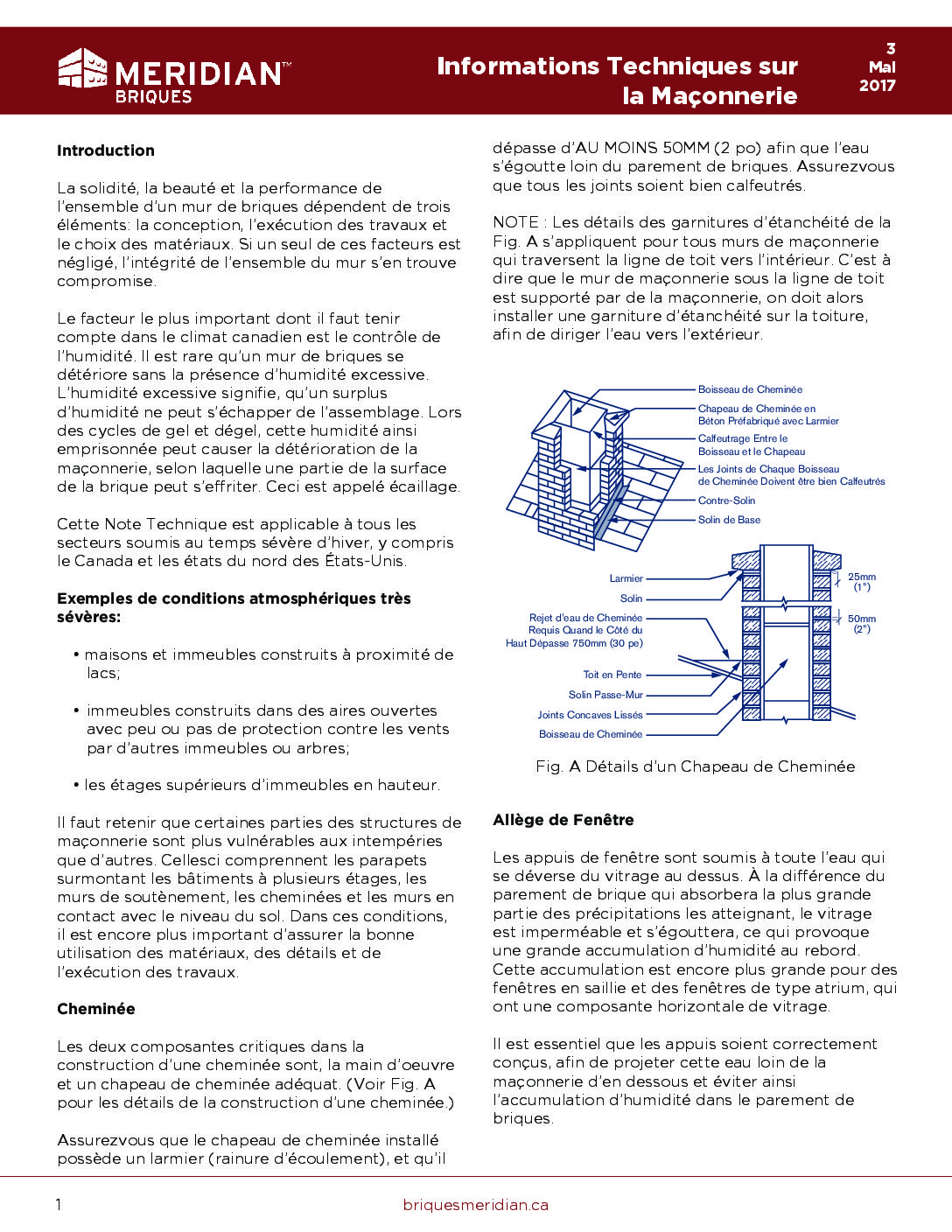 MERIDIAN™ BRIQUES

Informations Techniques sur la Maçonnerie

3 Mai 2017

Introduction

La solidité, la beauté et la performance de l'ensemble d'un mur de briques dépendent de trois éléments: la conception, l'exécution des travaux et le choix des matériaux. Si un seul de ces facteurs est négligé, l'intégrité de l'ensemble du mur s'en trouve compromise.

Le facteur le plus important dont il faut tenir compte dans le climat canadien est le contrôle de l'humidité. Il est rare qu'un mur de briques se détériore sans la présence d'humidité excessive. L'humidité excessive signifie, qu'un surplus d'humidité ne peut s'échapper de l'assemblage. Lors des cycles de gel et dégel, cette humidité ainsi emprisonnée peut causer la détérioration de la maçonnerie, selon laquelle une partie de la surface de la brique peut s'effriter. Ceci est appelé écaillage.

Cette Note Technique est applicable à tous les secteurs soumis au temps sévère d'hiver, y compris le Canada et les états du nord des États-Unis.

Exemples de conditions atmosphériques très sévères:

• maisons et immeubles construits à proximité de lacs;

• immeubles construits dans des aires ouvertes avec peu ou pas de protection contre les vents par d'autres immeubles ou arbres;

• les étages supérieurs d'immeubles en hauteur.

Il faut retenir que certaines parties des structures de maçonnerie sont plus vulnérables aux intempéries que d'autres. Cellesci comprennent les parapets surmontant les bâtiments à plusieurs étages, les murs de soutènement, les cheminées et les murs en contact avec le niveau du sol. Dans ces conditions, il est encore plus important d'assurer la bonne utilisation des matériaux, des détails et de l'exécution des travaux.

Cheminée

Les deux composantes critiques dans la construction d'une cheminée sont, la main d'oeuvre et un chapeau de cheminée adéquat. (Voir Fig. A pour les détails de la construction d'une cheminée.)

Assurezvous que le chapeau de cheminée installé possède un larmier (rainure d'écoulement), et qu'il dépasse d'AU MOINS 50MM (2 po) afin que l'eau s'égoutte loin du parement de briques. Assurezvous que tous les joints soient bien calfeutrés.

NOTE : Les détails des garnitures d'étanchéité de la Fig. A s'appliquent pour tous murs de maçonnerie qui traversent la ligne de toit vers l'intérieur. C'est à dire que le mur de maçonnerie sous la ligne de toit est supporté par de la maçonnerie, on doit alors installer une garniture d'étanchéité sur la toiture, afin de diriger l'eau vers l'extérieur.

Boisseau de Cheminée
Chapeau de Cheminée en Béton Préfabriqué avec Larmier
Calfeutrage Entre le Boisseau et le Chapeau
Les Joints de Chaque Boisseau de Cheminée Doivent être bien Calfeutrés
Contre-Solin
Solin de Base

Larmier
Solin
Rejet d'eau de Cheminée Requis Quand le Côté du Haut Dépasse 750mm (30 pe)
Toit en Pente
Solin Passe-Mur
Joints Concaves Lissés
Boisseau de Cheminée
25mm (1")
50mm (2")

Fig. A Détails d'un Chapeau de Cheminée

Allège de Fenêtre

Les appuis de fenêtre sont soumis à toute l'eau qui se déverse du vitrage au dessus. À la différence du parement de brique qui absorbera la plus grande partie des précipitations les atteignant, le vitrage est imperméable et s'égouttera, ce qui provoque une grande accumulation d'humidité au rebord. Cette accumulation est encore plus grande pour des fenêtres en saillie et des fenêtres de type atrium, qui ont une composante horizontale de vitrage.

Il est essentiel que les appuis soient correctement conçus, afin de projeter cette eau loin de la maçonnerie d'en dessous et éviter ainsi l'accumulation d'humidité dans le parement de briques.

1

briquesmeridian.ca