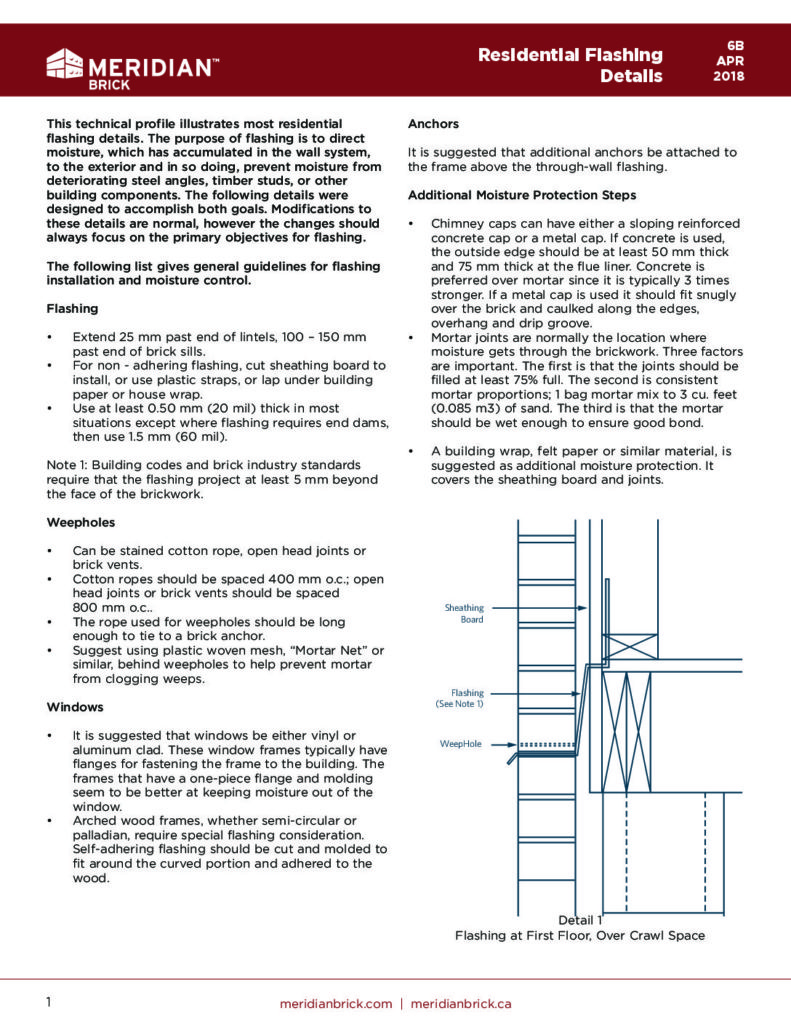 MERIDIAN™ BRICK

Residential Flashing Details

6B
APR
2018

This technical profile illustrates most residential flashing details. The purpose of flashing is to direct moisture, which has accumulated in the wall system, to the exterior and in so doing, prevent moisture from deteriorating steel angles, timber studs, or other building components. The following details were designed to accomplish both goals. Modifications to these details are normal, however the changes should always focus on the primary objectives for flashing.

The following list gives general guidelines for flashing installation and moisture control.

Flashing

• Extend 25 mm past end of lintels, 100 – 150 mm past end of brick sills.
• For non - adhering flashing, cut sheathing board to install, or use plastic straps, or lap under building paper or house wrap.
• Use at least 0.50 mm (20 mil) thick in most situations except where flashing requires end dams, then use 1.5 mm (60 mil).

Note 1: Building codes and brick industry standards require that the flashing project at least 5 mm beyond the face of the brickwork.

Weepholes

• Can be stained cotton rope, open head joints or brick vents.
• Cotton ropes should be spaced 400 mm o.c.; open head joints or brick vents should be spaced 800 mm o.c..
• The rope used for weepholes should be long enough to tie to a brick anchor.
• Suggest using plastic woven mesh, "Mortar Net" or similar, behind weepholes to help prevent mortar from clogging weeps.

Windows

• It is suggested that windows be either vinyl or aluminum clad. These window frames typically have flanges for fastening the frame to the building. The frames that have a one-piece flange and molding seem to be better at keeping moisture out of the window.
• Arched wood frames, whether semi-circular or palladian, require special flashing consideration. Self-adhering flashing should be cut and molded to fit around the curved portion and adhered to the wood.

Anchors

It is suggested that additional anchors be attached to the frame above the through-wall flashing.

Additional Moisture Protection Steps

• Chimney caps can have either a sloping reinforced concrete cap or a metal cap. If concrete is used, the outside edge should be at least 50 mm thick and 75 mm thick at the flue liner. Concrete is preferred over mortar since it is typically 3 times stronger. If a metal cap is used it should fit snugly over the brick and caulked along the edges, overhang and drip groove.
• Mortar joints are normally the location where moisture gets through the brickwork. Three factors are important. The first is that the joints should be filled at least 75% full. The second is consistent mortar proportions; 1 bag mortar mix to 3 cu. feet (0.085 m3) of sand. The third is that the mortar should be wet enough to ensure good bond.

• A building wrap, felt paper or similar material, is suggested as additional moisture protection. It covers the sheathing board and joints.

Sheathing Board

Flashing (See Note 1)

WeepHole

Detail 1
Flashing at First Floor, Over Crawl Space

1

meridianbrick.com | meridianbrick.ca