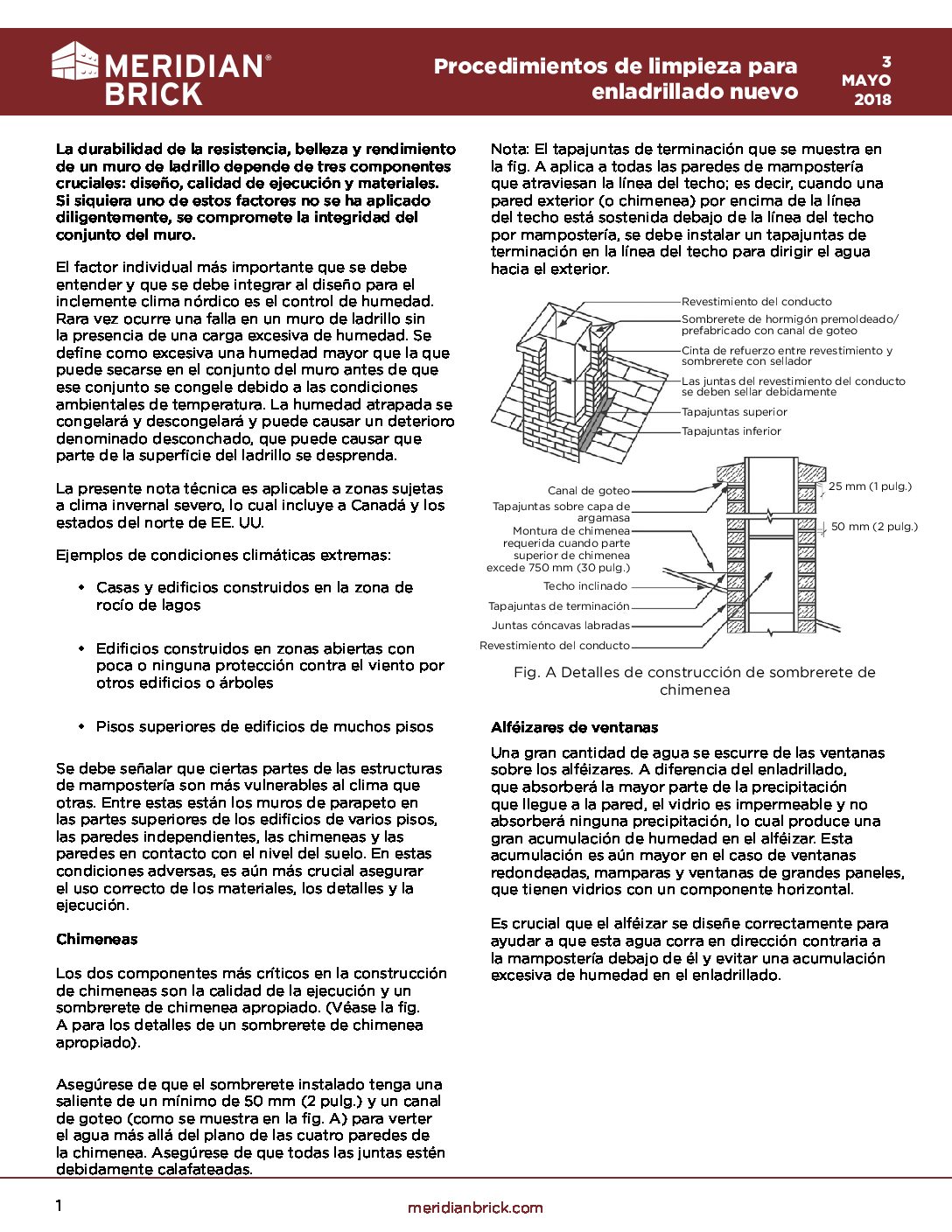 MERIDIAN® BRICK

Procedimientos de limpieza para enladrillado nuevo

3 MAYO 2018

La durabilidad de la resistencia, belleza y rendimiento de un muro de ladrillo depende de tres componentes cruciales: diseño, calidad de ejecución y materiales. Si siquiera uno de estos factores no se ha aplicado diligentemente, se compromete la integridad del conjunto del muro.

El factor individual más importante que se debe entender y que se debe integrar al diseño para el inclemente clima nórdico es el control de humedad. Rara vez ocurre una falla en un muro de ladrillo sin la presencia de una carga excesiva de humedad. Se define como excesiva una humedad mayor que la que puede secarse en el conjunto del muro antes de que ese conjunto se congele debido a las condiciones ambientales de temperatura. La humedad atrapada se congelará y descongelará y puede causar un deterioro denominado desconchado, que puede causar que parte de la superficie del ladrillo se desprenda.

La presente nota técnica es aplicable a zonas sujetas a clima invernal severo, lo cual incluye a Canadá y los estados del norte de EE. UU.

Ejemplos de condiciones climáticas extremas:

• Casas y edificios construidos en la zona de rocío de lagos

• Edificios construidos en zonas abiertas con poca o ninguna protección contra el viento por otros edificios o árboles

• Pisos superiores de edificios de muchos pisos

Se debe señalar que ciertas partes de las estructuras de mampostería son más vulnerables al clima que otras. Entre estas están los muros de parapeto en las partes superiores de los edificios de varios pisos, las paredes independientes, las chimeneas y las paredes en contacto con el nivel del suelo. En estas condiciones adversas, es aún más crucial asegurar el uso correcto de los materiales, los detalles y la ejecución.

Chimeneas

Los dos componentes más críticos en la construcción de chimeneas son la calidad de la ejecución y un sombrerete de chimenea apropiado. (Véase la fig. A para los detalles de un sombrerete de chimenea apropiado).

Asegúrese de que el sombrerete instalado tenga una saliente de un mínimo de 50 mm (2 pulg.) y un canal de goteo (como se muestra en la fig. A) para verter el agua más allá del plano de las cuatro paredes de la chimenea. Asegúrese de que todas las juntas estén debidamente calafateadas.

Nota: El tapajuntas de terminación que se muestra en la fig. A aplica a todas las paredes de mampostería que atraviesan la línea del techo; es decir, cuando una pared exterior (o chimenea) por encima de la línea del techo está sostenida debajo de la línea del techo por mampostería, se debe instalar un tapajuntas de terminación en la línea del techo para dirigir el agua hacia el exterior.

Revestimiento del conducto
Sombrerete de hormigón premoldeado/ prefabricado con canal de goteo
Cinta de refuerzo entre revestimiento y sombrerete con sellador
Las juntas del revestimiento del conducto se deben sellar debidamente
Tapajuntas superior
Tapajuntas inferior

Canal de goteo
Tapajuntas sobre capa de argamasa
Montura de chimenea requerida cuando parte superior de chimenea excede 750 mm (30 pulg.)
Techo inclinado
Tapajuntas de terminación
Juntas cóncavas labradas
Revestimiento del conducto
25 mm (1 pulg.)
50 mm (2 pulg.)

Fig. A Detalles de construcción de sombrerete de chimenea

Alféizares de ventanas

Una gran cantidad de agua se escurre de las ventanas sobre los alféizares. A diferencia del enladrillado, que absorberá la mayor parte de la precipitación que llegue a la pared, el vidrio es impermeable y no absorberá ninguna precipitación, lo cual produce una gran acumulación de humedad en el alféizar. Esta acumulación es aún mayor en el caso de ventanas redondeadas, mamparas y ventanas de grandes paneles, que tienen vidrios con un componente horizontal.

Es crucial que el alféizar se diseñe correctamente para ayudar a que esta agua corra en dirección contraria a la mampostería debajo de él y evitar una acumulación excesiva de humedad en el enladrillado.

1

meridianbrick.com