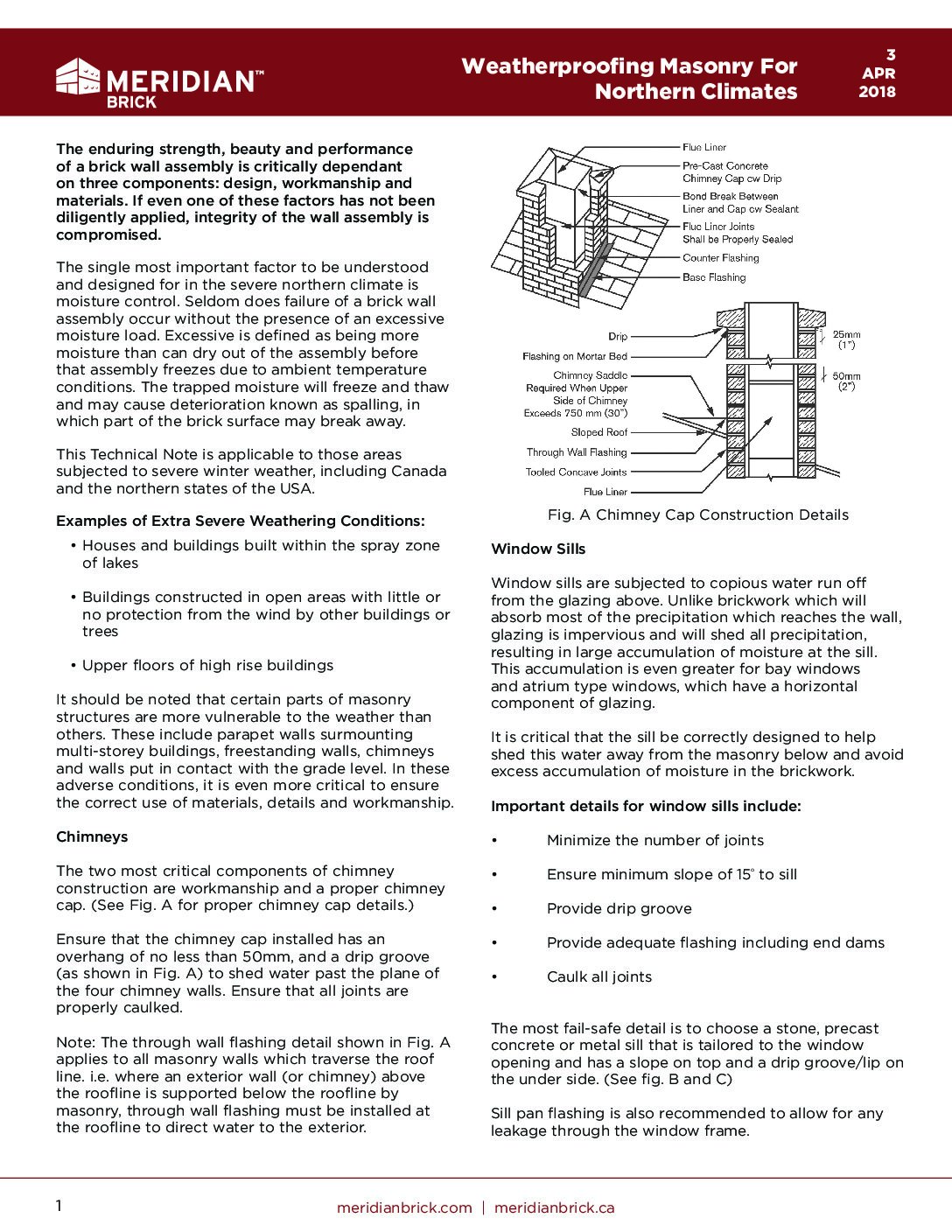 MERIDIAN™ BRICK

Weatherproofing Masonry For Northern Climates

3 APR 2018

The enduring strength, beauty and performance of a brick wall assembly is critically dependant on three components: design, workmanship and materials. If even one of these factors has not been diligently applied, integrity of the wall assembly is compromised.

The single most important factor to be understood and designed for in the severe northern climate is moisture control. Seldom does failure of a brick wall assembly occur without the presence of an excessive moisture load. Excessive is defined as being more moisture than can dry out of the assembly before that assembly freezes due to ambient temperature conditions. The trapped moisture will freeze and thaw and may cause deterioration known as spalling, in which part of the brick surface may break away.

This Technical Note is applicable to those areas subjected to severe winter weather, including Canada and the northern states of the USA.

Examples of Extra Severe Weathering Conditions:

• Houses and buildings built within the spray zone of lakes

• Buildings constructed in open areas with little or no protection from the wind by other buildings or trees

• Upper floors of high rise buildings

It should be noted that certain parts of masonry structures are more vulnerable to the weather than others. These include parapet walls surmounting multi-storey buildings, freestanding walls, chimneys and walls put in contact with the grade level. In these adverse conditions, it is even more critical to ensure the correct use of materials, details and workmanship.

Chimneys

The two most critical components of chimney construction are workmanship and a proper chimney cap. (See Fig. A for proper chimney cap details.)

Ensure that the chimney cap installed has an overhang of no less than 50mm, and a drip groove (as shown in Fig. A) to shed water past the plane of the four chimney walls. Ensure that all joints are properly caulked.

Note: The through wall flashing detail shown in Fig. A applies to all masonry walls which traverse the roof line. i.e. where an exterior wall (or chimney) above the roofline is supported below the roofline by masonry, through wall flashing must be installed at the roofline to direct water to the exterior.

Flue Liner
Pre-Cast Concrete Chimney Cap cw Drip
Bond Break Between Liner and Cap cw Sealant
Flue Liner Joints Shall be Properly Sealed
Counter Flashing
Base Flashing
Drip
Flashing on Mortar Bed
Chimney Saddle Required When Upper Side of Chimney Exceeds 750 mm (30")
Sloped Roof
Through Wall Flashing
Tooled Concave Joints
Flue Liner
25mm (1")
50mm (2")

Fig. A Chimney Cap Construction Details

Window Sills

Window sills are subjected to copious water run off from the glazing above. Unlike brickwork which will absorb most of the precipitation which reaches the wall, glazing is impervious and will shed all precipitation, resulting in large accumulation of moisture at the sill. This accumulation is even greater for bay windows and atrium type windows, which have a horizontal component of glazing.

It is critical that the sill be correctly designed to help shed this water away from the masonry below and avoid excess accumulation of moisture in the brickwork.

Important details for window sills include:

• Minimize the number of joints

• Ensure minimum slope of 15° to sill

• Provide drip groove

• Provide adequate flashing including end dams

• Caulk all joints

The most fail-safe detail is to choose a stone, precast concrete or metal sill that is tailored to the window opening and has a slope on top and a drip groove/lip on the under side. (See fig. B and C)

Sill pan flashing is also recommended to allow for any leakage through the window frame.

1

meridianbrick.com | meridianbrick.ca