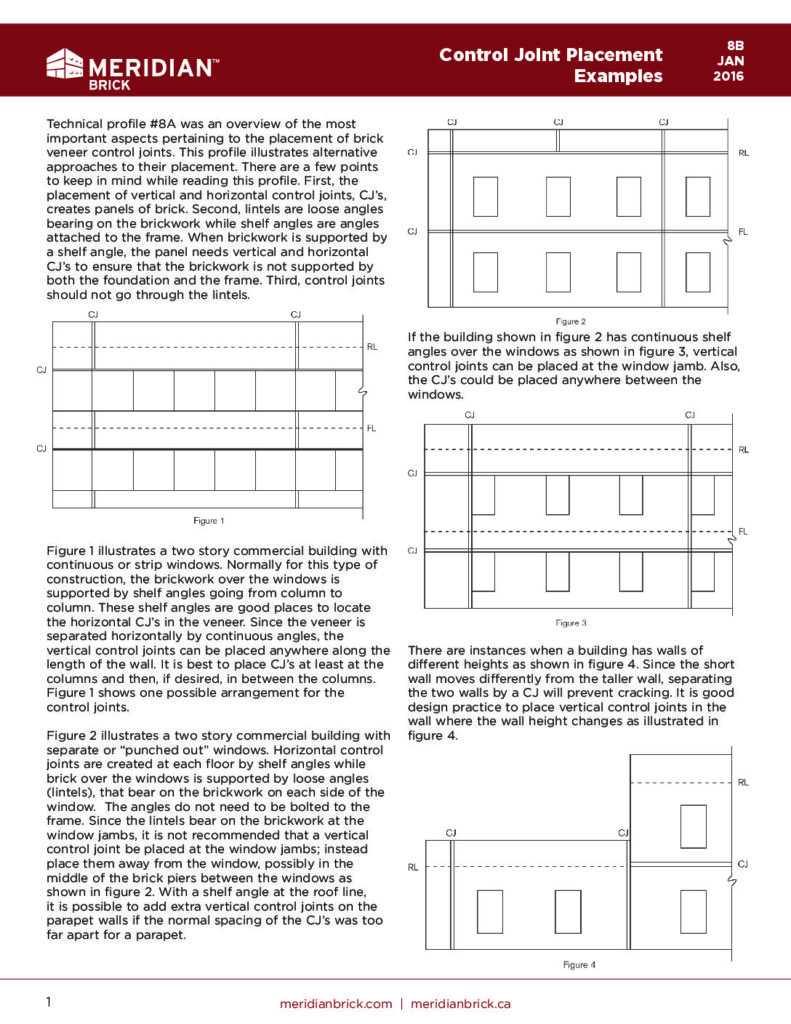 MERIDIAN™ BRICK

Control Joint Placement Examples

8B JAN 2016

Technical profile #8A was an overview of the most important aspects pertaining to the placement of brick veneer control joints. This profile illustrates alternative approaches to their placement. There are a few points to keep in mind while reading this profile. First, the placement of vertical and horizontal control joints, CJ's, creates panels of brick. Second, lintels are loose angles bearing on the brickwork while shelf angles are angles attached to the frame. When brickwork is supported by a shelf angle, the panel needs vertical and horizontal CJ's to ensure that the brickwork is not supported by both the foundation and the frame. Third, control joints should not go through the lintels.

CJ CJ
RL
CJ
FL
CJ

Figure 1

Figure 1 illustrates a two story commercial building with continuous or strip windows. Normally for this type of construction, the brickwork over the windows is supported by shelf angles going from column to column. These shelf angles are good places to locate the horizontal CJ's in the veneer. Since the veneer is separated horizontally by continuous angles, the vertical control joints can be placed anywhere along the length of the wall. It is best to place CJ's at least at the columns and then, if desired, in between the columns. Figure 1 shows one possible arrangement for the control joints.

Figure 2 illustrates a two story commercial building with separate or "punched out" windows. Horizontal control joints are created at each floor by shelf angles while brick over the windows is supported by loose angles (lintels), that bear on the brickwork on each side of the window. The angles do not need to be bolted to the frame. Since the lintels bear on the brickwork at the window jambs, it is not recommended that a vertical control joint be placed at the window jambs; instead place them away from the window, possibly in the middle of the brick piers between the windows as shown in figure 2. With a shelf angle at the roof line, it is possible to add extra vertical control joints on the parapet walls if the normal spacing of the CJ's was too far apart for a parapet.

CJ CJ CJ
CJ
RL
CJ
FL

Figure 2

If the building shown in figure 2 has continuous shelf angles over the windows as shown in figure 3, vertical control joints can be placed at the window jamb. Also, the CJ's could be placed anywhere between the windows.

CJ CJ
RL
CJ
FL
CJ

Figure 3

There are instances when a building has walls of different heights as shown in figure 4. Since the short wall moves differently from the taller wall, separating the two walls by a CJ will prevent cracking. It is good design practice to place vertical control joints in the wall where the wall height changes as illustrated in figure 4.

RL
CJ CJ
RL
CJ

Figure 4

1 meridianbrick.com | meridianbrick.ca