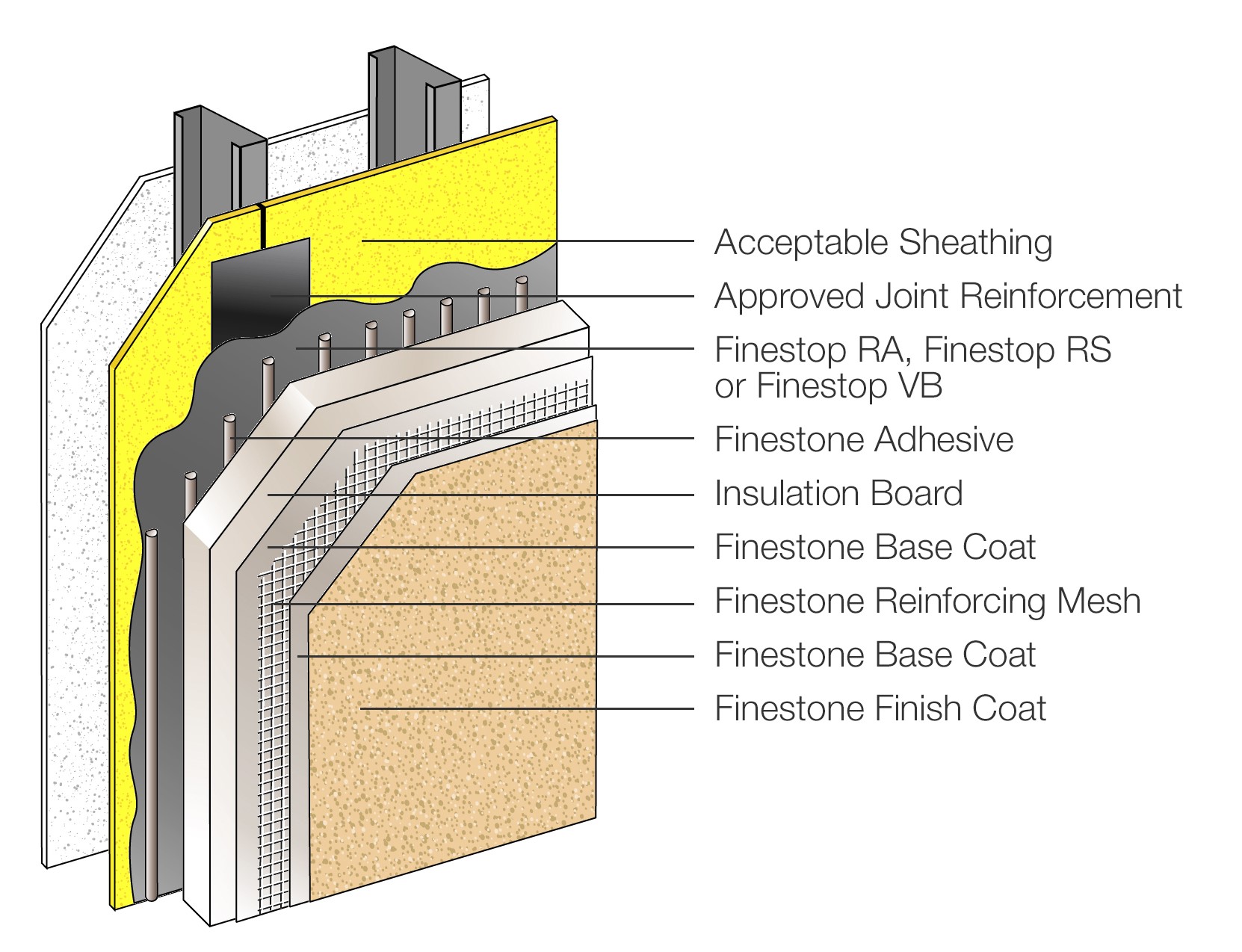 Acceptable Sheathing
Approved Joint Reinforcement
Finestop RA, Finestop RS or Finestop VB
Finestone Adhesive
Insulation Board
Finestone Base Coat
Finestone Reinforcing Mesh
Finestone Base Coat
Finestone Finish Coat