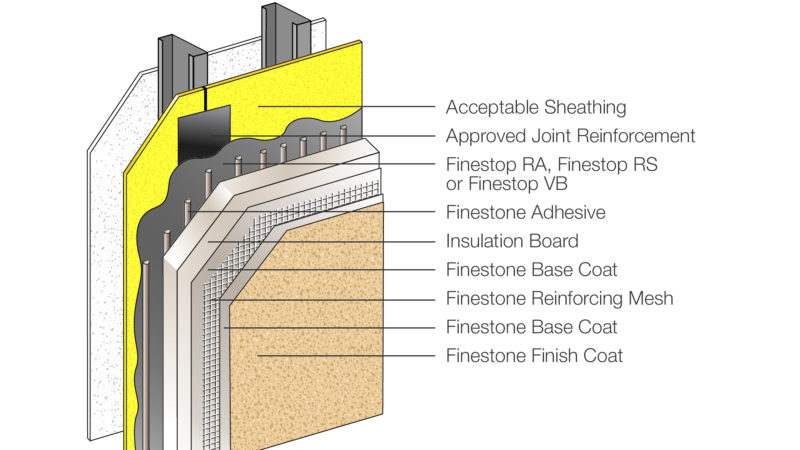 Acceptable Sheathing
Approved Joint Reinforcement
Finestop RA, Finestop RS or Finestop VB
Finestone Adhesive
Insulation Board
Finestone Base Coat
Finestone Reinforcing Mesh
Finestone Base Coat
Finestone Finish Coat