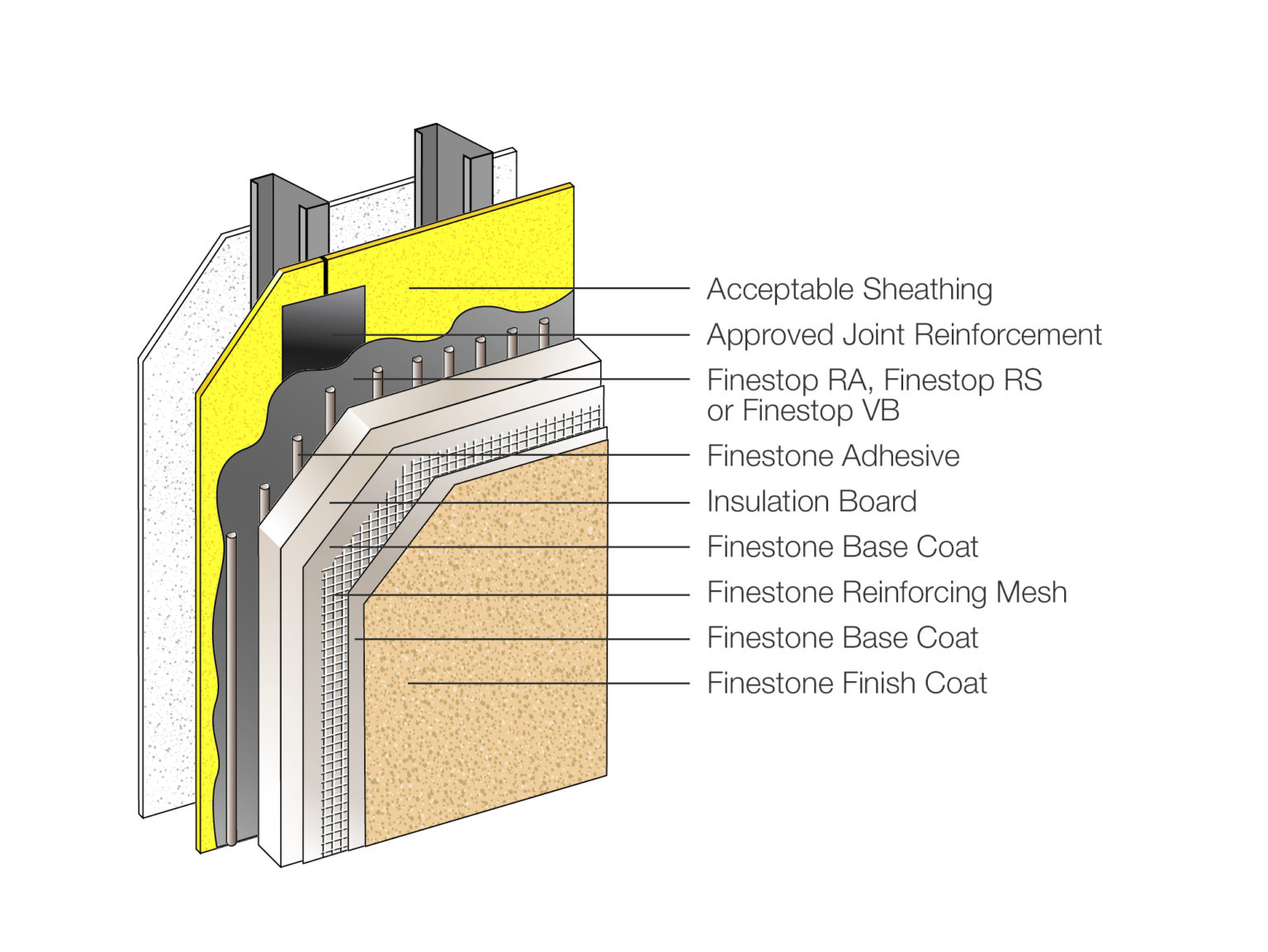 Acceptable Sheathing
Approved Joint Reinforcement
Finestop RA, Finestop RS or Finestop VB
Finestone Adhesive
Insulation Board
Finestone Base Coat
Finestone Reinforcing Mesh
Finestone Base Coat
Finestone Finish Coat