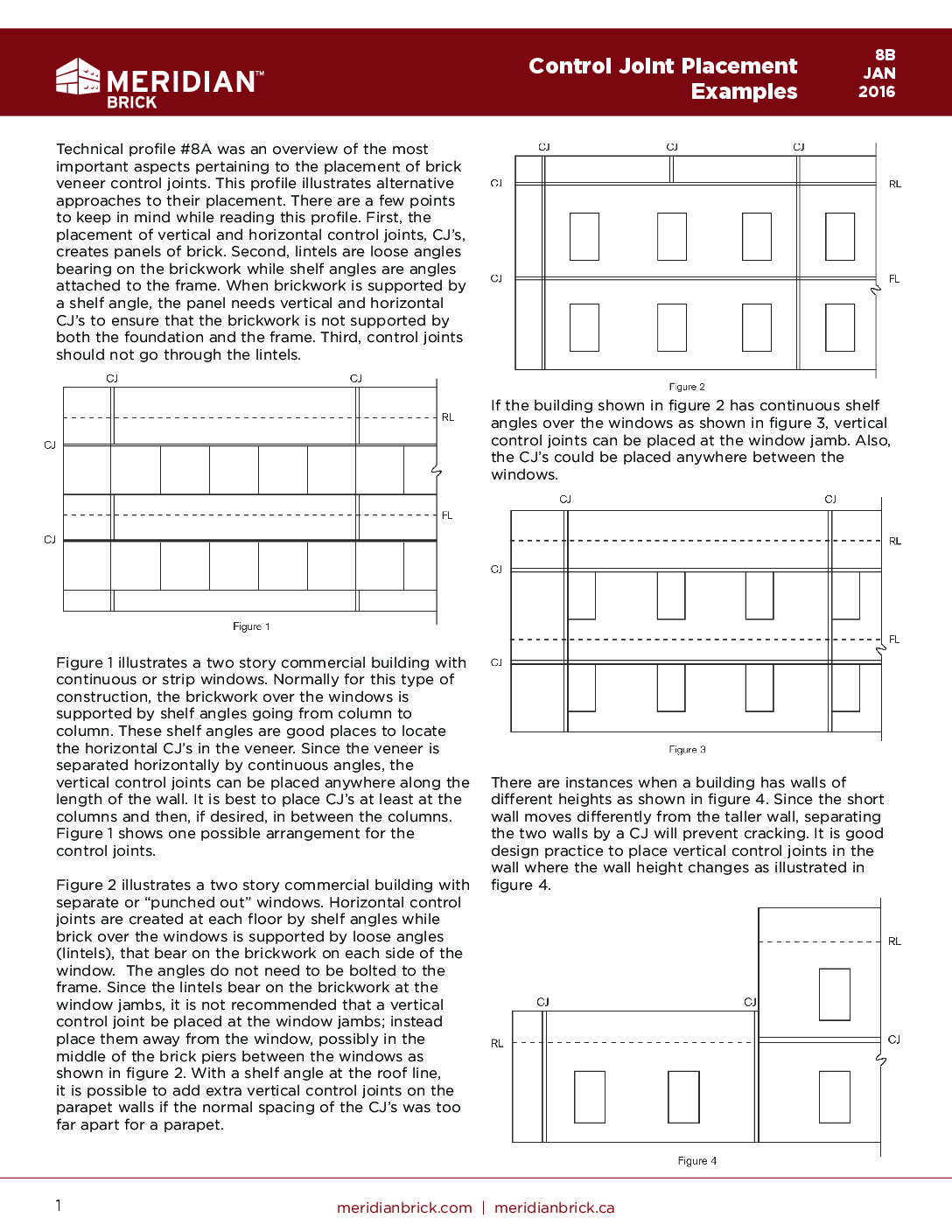 MERIDIAN™ BRICK

Control Joint Placement Examples

8B JAN 2016

Technical profile #8A was an overview of the most important aspects pertaining to the placement of brick veneer control joints. This profile illustrates alternative approaches to their placement. There are a few points to keep in mind while reading this profile. First, the placement of vertical and horizontal control joints, CJ's, creates panels of brick. Second, lintels are loose angles bearing on the brickwork while shelf angles are angles attached to the frame. When brickwork is supported by a shelf angle, the panel needs vertical and horizontal CJ's to ensure that the brickwork is not supported by both the foundation and the frame. Third, control joints should not go through the lintels.

CJ CJ
RL
CJ
FL
CJ
Figure 1

Figure 1 illustrates a two story commercial building with continuous or strip windows. Normally for this type of construction, the brickwork over the windows is supported by shelf angles going from column to column. These shelf angles are good places to locate the horizontal CJ's in the veneer. Since the veneer is separated horizontally by continuous angles, the vertical control joints can be placed anywhere along the length of the wall. It is best to place CJ's at least at the columns and then, if desired, in between the columns. Figure 1 shows one possible arrangement for the control joints.

Figure 2 illustrates a two story commercial building with separate or "punched out" windows. Horizontal control joints are created at each floor by shelf angles while brick over the windows is supported by loose angles (lintels), that bear on the brickwork on each side of the window. The angles do not need to be bolted to the frame. Since the lintels bear on the brickwork at the window jambs, it is not recommended that a vertical control joint be placed at the window jambs; instead place them away from the window, possibly in the middle of the brick piers between the windows as shown in figure 2. With a shelf angle at the roof line, it is possible to add extra vertical control joints on the parapet walls if the normal spacing of the CJ's was too far apart for a parapet.

CJ CJ CJ
CJ
RL
CJ
FL
Figure 2

If the building shown in figure 2 has continuous shelf angles over the windows as shown in figure 3, vertical control joints can be placed at the window jamb. Also, the CJ's could be placed anywhere between the windows.

CJ CJ
RL
CJ
FL
CJ
Figure 3

There are instances when a building has walls of different heights as shown in figure 4. Since the short wall moves differently from the taller wall, separating the two walls by a CJ will prevent cracking. It is good design practice to place vertical control joints in the wall where the wall height changes as illustrated in figure 4.

RL
CJ CJ
RL
CJ
Figure 4

1

meridianbrick.com | meridianbrick.ca