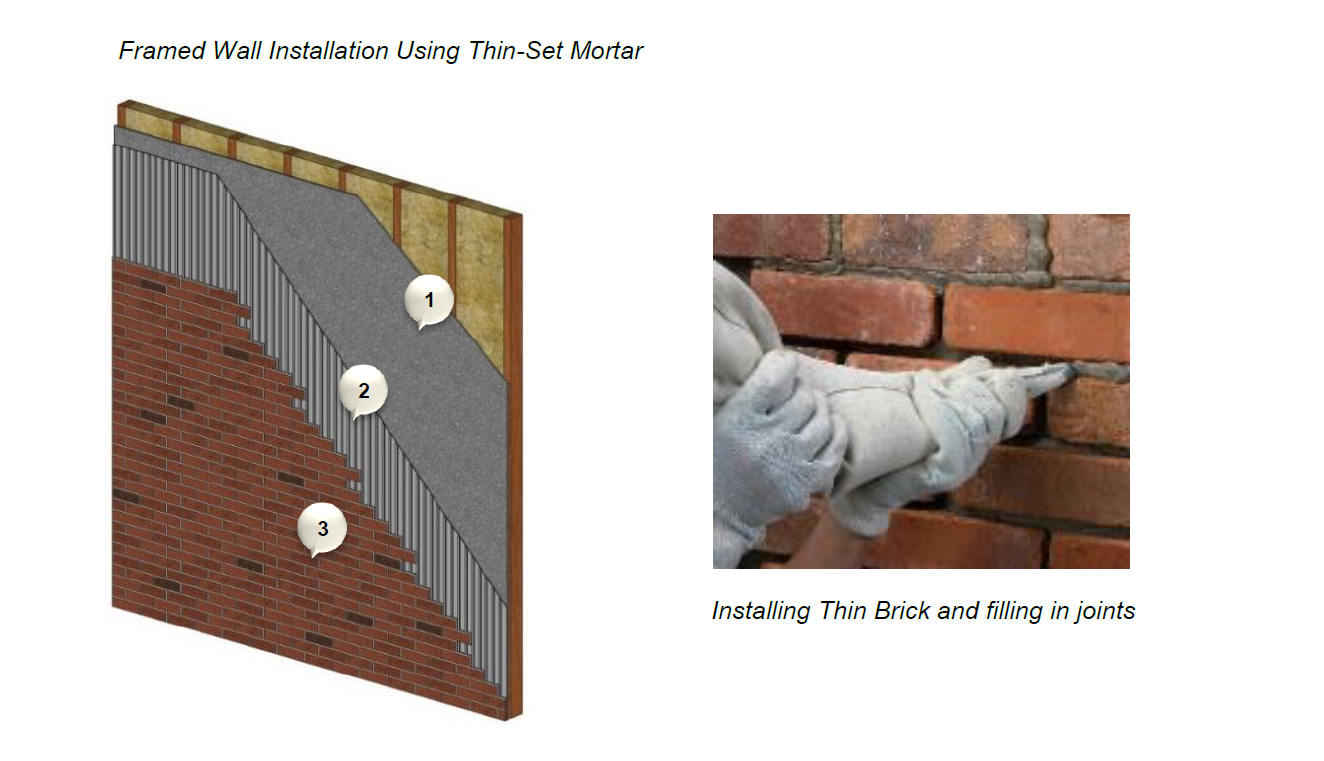 Framed Wall Installation Using Thin-Set Mortar

1

2

3

Installing Thin Brick and filling in joints