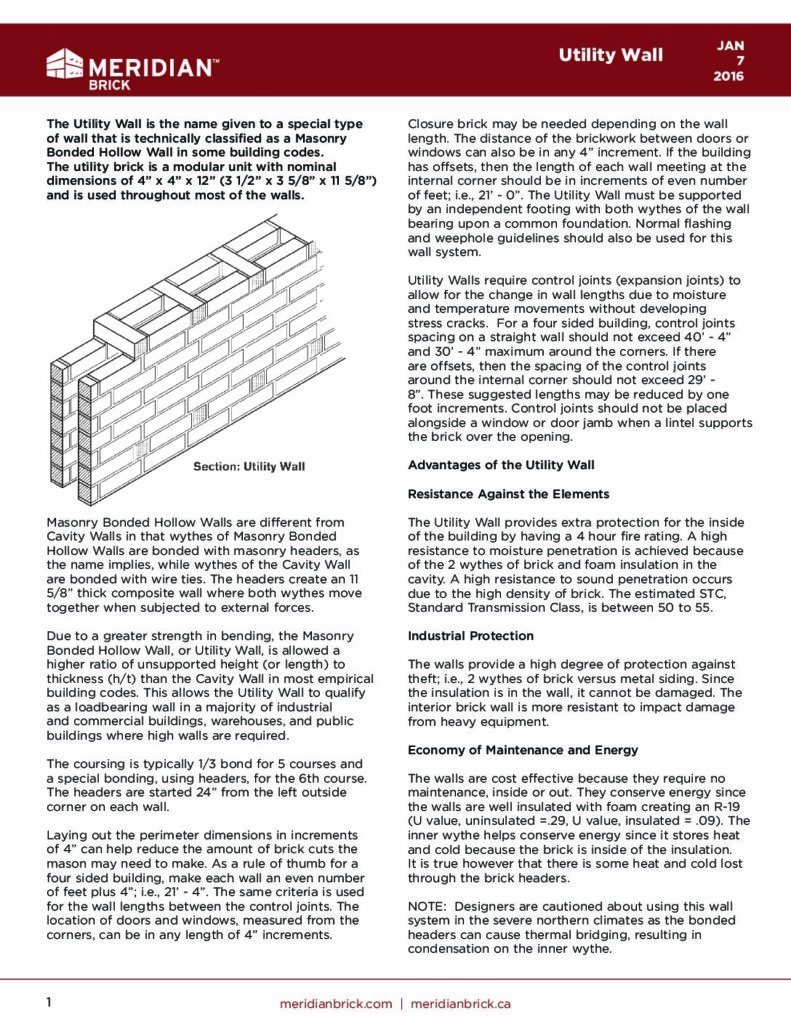 MERIDIAN™ BRICK

Utility Wall

JAN 7 2016

The Utility Wall is the name given to a special type of wall that is technically classified as a Masonry Bonded Hollow Wall in some building codes. The utility brick is a modular unit with nominal dimensions of 4" x 4" x 12" (3 1/2" x 3 5/8" x 11 5/8") and is used throughout most of the walls.

Section: Utility Wall

Masonry Bonded Hollow Walls are different from Cavity Walls in that wythes of Masonry Bonded Hollow Walls are bonded with masonry headers, as the name implies, while wythes of the Cavity Wall are bonded with wire ties. The headers create an 11 5/8" thick composite wall where both wythes move together when subjected to external forces.

Due to a greater strength in bending, the Masonry Bonded Hollow Wall, or Utility Wall, is allowed a higher ratio of unsupported height (or length) to thickness (h/t) than the Cavity Wall in most empirical building codes. This allows the Utility Wall to qualify as a loadbearing wall in a majority of industrial and commercial buildings, warehouses, and public buildings where high walls are required.

The coursing is typically 1/3 bond for 5 courses and a special bonding, using headers, for the 6th course. The headers are started 24" from the left outside corner on each wall.

Laying out the perimeter dimensions in increments of 4" can help reduce the amount of brick cuts the mason may need to make. As a rule of thumb for a four sided building, make each wall an even number of feet plus 4"; i.e., 21' - 4". The same criteria is used for the wall lengths between the control joints. The location of doors and windows, measured from the corners, can be in any length of 4" increments.

Closure brick may be needed depending on the wall length. The distance of the brickwork between doors or windows can also be in any 4" increment. If the building has offsets, then the length of each wall meeting at the internal corner should be in increments of even number of feet; i.e., 21' - 0". The Utility Wall must be supported by an independent footing with both wythes of the wall bearing upon a common foundation. Normal flashing and weephole guidelines should also be used for this wall system.

Utility Walls require control joints (expansion joints) to allow for the change in wall lengths due to moisture and temperature movements without developing stress cracks. For a four sided building, control joints spacing on a straight wall should not exceed 40' - 4" and 30' - 4" maximum around the corners. If there are offsets, then the spacing of the control joints around the internal corner should not exceed 29' - 8". These suggested lengths may be reduced by one foot increments. Control joints should not be placed alongside a window or door jamb when a lintel supports the brick over the opening.

Advantages of the Utility Wall

Resistance Against the Elements

The Utility Wall provides extra protection for the inside of the building by having a 4 hour fire rating. A high resistance to moisture penetration is achieved because of the 2 wythes of brick and foam insulation in the cavity. A high resistance to sound penetration occurs due to the high density of brick. The estimated STC, Standard Transmission Class, is between 50 to 55.

Industrial Protection

The walls provide a high degree of protection against theft; i.e., 2 wythes of brick versus metal siding. Since the insulation is in the wall, it cannot be damaged. The interior brick wall is more resistant to impact damage from heavy equipment.

Economy of Maintenance and Energy

The walls are cost effective because they require no maintenance, inside or out. They conserve energy since the walls are well insulated with foam creating an R-19 (U value, uninsulated =.29, U value, insulated = .09). The inner wythe helps conserve energy since it stores heat and cold because the brick is inside of the insulation. It is true however that there is some heat and cold lost through the brick headers.

NOTE: Designers are cautioned about using this wall system in the severe northern climates as the bonded headers can cause thermal bridging, resulting in condensation on the inner wythe.

1

meridianbrick.com | meridianbrick.ca