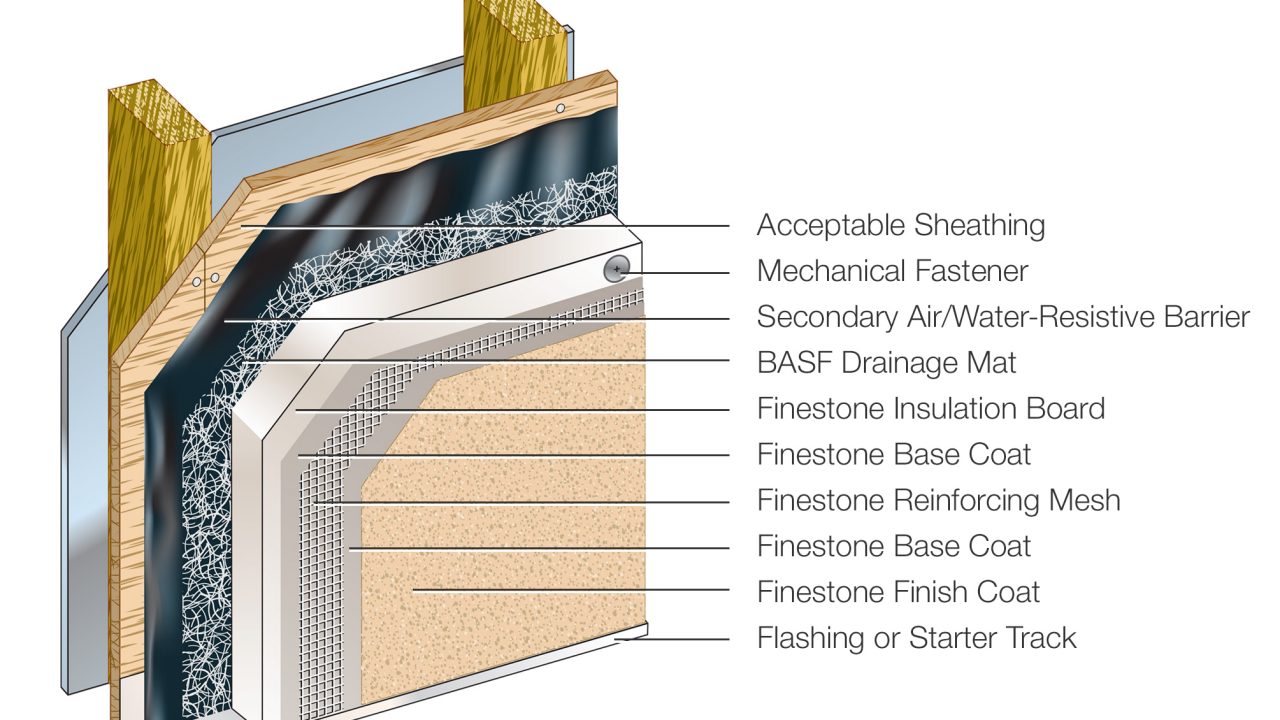 Acceptable Sheathing
Mechanical Fastener
Secondary Air/Water-Resistive Barrier
BASF Drainage Mat
Finestone Insulation Board
Finestone Base Coat
Finestone Reinforcing Mesh
Finestone Base Coat
Finestone Finish Coat
Flashing or Starter Track