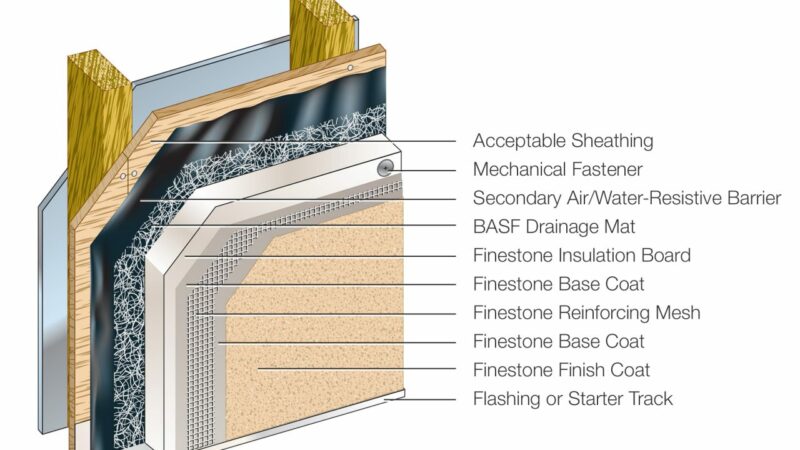 Acceptable Sheathing
Mechanical Fastener
Secondary Air/Water-Resistive Barrier
BASF Drainage Mat
Finestone Insulation Board
Finestone Base Coat
Finestone Reinforcing Mesh
Finestone Base Coat
Finestone Finish Coat
Flashing or Starter Track