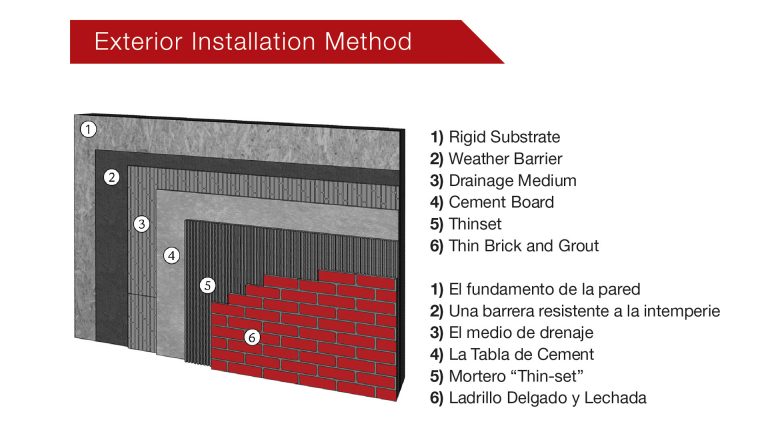 Exterior Installation Method

1

2

3

4

5

6

1) Rigid Substrate
2) Weather Barrier
3) Drainage Medium
4) Cement Board
5) Thinset
6) Thin Brick and Grout

1) El fundamento de la pared
2) Una barrera resistente a la intemperie
3) El medio de drenaje
4) La Tabla de Cement
5) Mortero “Thin-set”
6) Ladrillo Delgado y Lechada