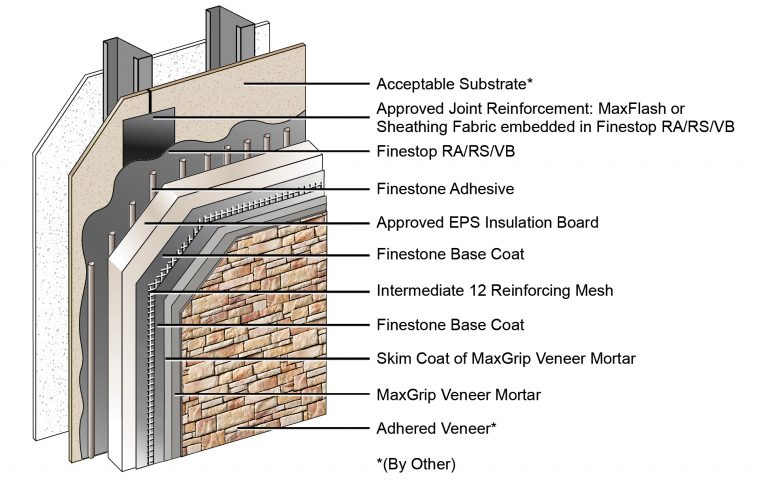 Acceptable Substrate*

Approved Joint Reinforcement: MaxFlash or Sheathing Fabric embedded in Finestop RA/RS/VB

Finestop RA/RS/VB

Finestone Adhesive

Approved EPS Insulation Board

Finestone Base Coat

Intermediate 12 Reinforcing Mesh

Finestone Base Coat

Skim Coat of MaxGrip Veneer Mortar

MaxGrip Veneer Mortar

Adhered Veneer*

*(By Other)