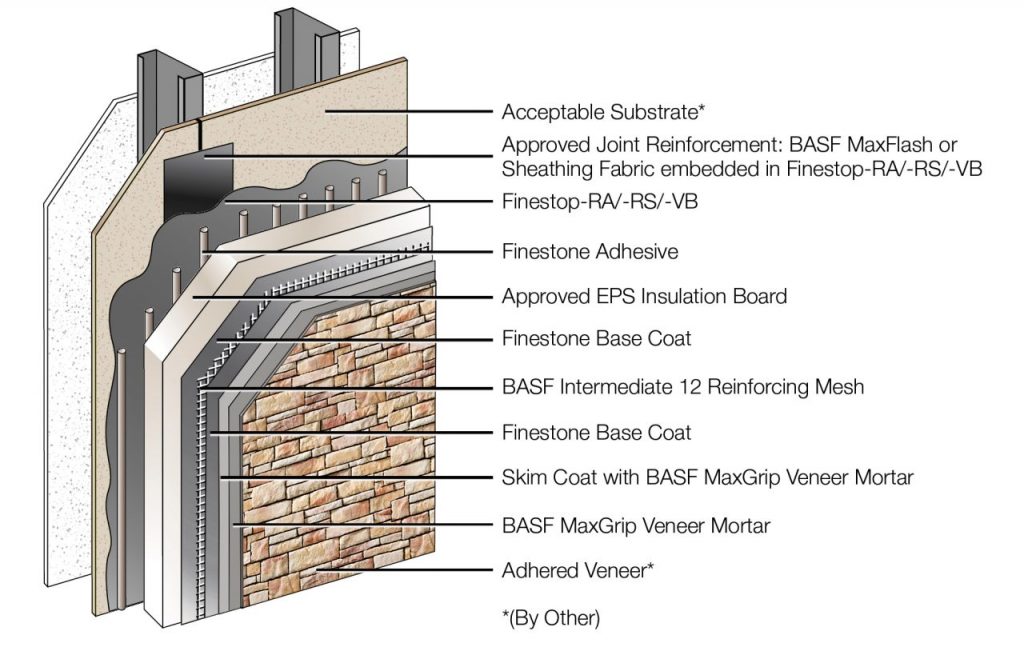 Acceptable Substrate*

Approved Joint Reinforcement: BASF MaxFlash or Sheathing Fabric embedded in Finestop-RA/-RS/-VB

Finestop-RA/-RS/-VB

Finestone Adhesive

Approved EPS Insulation Board

Finestone Base Coat

BASF Intermediate 12 Reinforcing Mesh

Finestone Base Coat

Skim Coat with BASF MaxGrip Veneer Mortar

BASF MaxGrip Veneer Mortar

Adhered Veneer*

*(By Other)