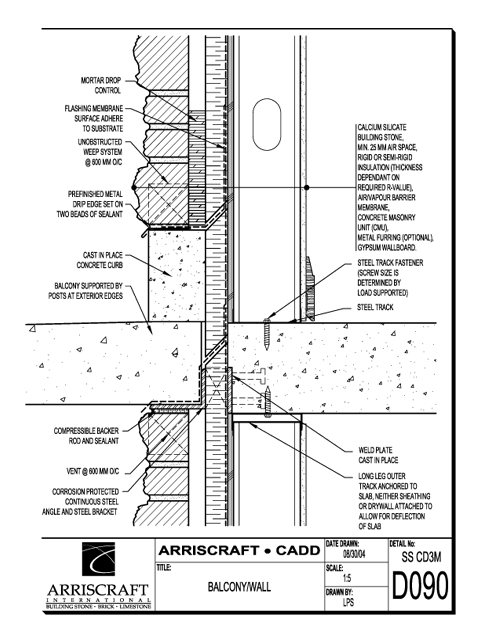 MORTAR DROP CONTROL

FLASHING MEMBRANE SURFACE ADHERE TO SUBSTRATE

UNOBSTRUCTED WEEP SYSTEM @ 600 MM O/C

PREFINISHED METAL DRIP EDGE SET ON TWO BEADS OF SEALANT

CAST IN PLACE CONCRETE CURB

BALCONY SUPPORTED BY POSTS AT EXTERIOR EDGES

COMPRESSIBLE BACKER ROD AND SEALANT

VENT @ 600 MM O/C

CORROSION PROTECTED CONTINUOUS STEEL ANGLE AND STEEL BRACKET

CALCIUM SILICATE BUILDING STONE, MIN. 25 MM AIR SPACE, RIGID OR SEMI-RIGID INSULATION (THICKNESS DEPENDANT ON REQUIRED R-VALUE), AIR/VAPOUR BARRIER MEMBRANE, CONCRETE MASONRY UNIT (CMU), METAL FURRING (OPTIONAL), GYPSUM WALLBOARD.

STEEL TRACK FASTENER (SCREW SIZE IS DETERMINED BY LOAD SUPPORTED)

STEEL TRACK

WELD PLATE CAST IN PLACE

LONG LEG OUTER TRACK ANCHORED TO SLAB, NEITHER SHEATHING OR DRYWALL ATTACHED TO ALLOW FOR DEFLECTION OF SLAB

ARRISCRAFT INTERNATIONAL BUILDING STONE · BRICK · LIMESTONE

ARRISCRAFT • CADD

TITLE:
BALCONY/WALL

DATE DRAWN:
08/30/04

SCALE:
1:5

DRAWN BY:
LPS

DETAIL No:
SS CD3M
D090