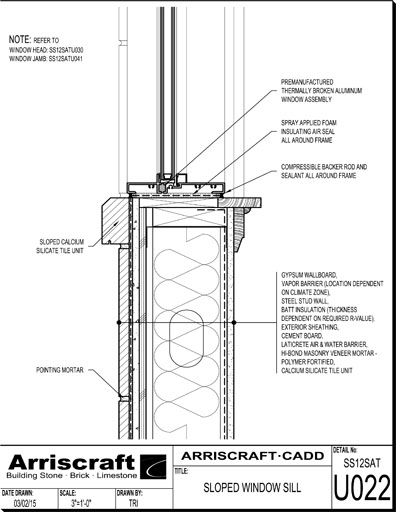 NOTE: REFER TO
WINDOW HEAD: SS12SATU030
WINDOW JAMB: SS12SATU041

PREMANUFACTURED
THERMALLY BROKEN ALUMINUM
WINDOW ASSEMBLY

SPRAY APPLIED FOAM
INSULATING AIR SEAL
ALL AROUND FRAME

COMPRESSIBLE BACKER ROD AND
SEALANT ALL AROUND FRAME

SLOPED CALCIUM
SILICATE TILE UNIT

GYPSUM WALLBOARD,
VAPOR BARRIER (LOCATION DEPENDENT
ON CLIMATE ZONE),
STEEL STUD WALL,
BATT INSULATION (THICKNESS
DEPENDENT ON REQUIRED R-VALUE),
EXTERIOR SHEATHING,
CEMENT BOARD,
LATICRETE AIR & WATER BARRIER,
HI-BOND MASONRY VENEER MORTAR -
POLYMER FORTIFIED,
CALCIUM SILICATE TILE UNIT

POINTING MORTAR

Arriscraft
Building Stone · Brick · Limestone

ARRISCRAFT·CADD

TITLE:
SLOPED WINDOW SILL

DETAIL No:
SS12SAT
U022

DATE DRAWN:
03/02/15

SCALE:
3"=1'-0"

DRAWN BY:
TRI