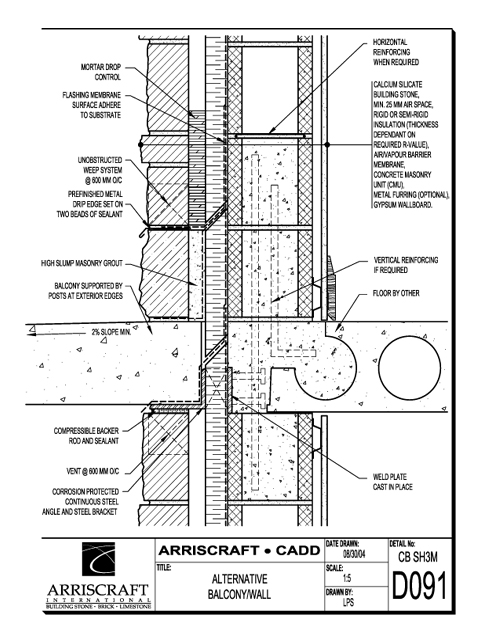 MORTAR DROP CONTROL

FLASHING MEMBRANE SURFACE ADHERE TO SUBSTRATE

UNOBSTRUCTED WEEP SYSTEM @ 600 MM O/C

PREFINISHED METAL DRIP EDGE SET ON TWO BEADS OF SEALANT

HIGH SLUMP MASONRY GROUT

BALCONY SUPPORTED BY POSTS AT EXTERIOR EDGES

2% SLOPE MIN.

COMPRESSIBLE BACKER ROD AND SEALANT

VENT @ 600 MM O/C

CORROSION PROTECTED CONTINUOUS STEEL ANGLE AND STEEL BRACKET

HORIZONTAL REINFORCING WHEN REQUIRED

CALCIUM SILICATE BUILDING STONE, MIN. 25 MM AIR SPACE, RIGID OR SEMI-RIGID INSULATION (THICKNESS DEPENDANT ON REQUIRED R-VALUE), AIR/VAPOUR BARRIER MEMBRANE, CONCRETE MASONRY UNIT (CMU), METAL FURRING (OPTIONAL), GYPSUM WALLBOARD.

VERTICAL REINFORCING IF REQUIRED

FLOOR BY OTHER

WELD PLATE CAST IN PLACE

ARRISCRAFT INTERNATIONAL
BUILDING STONE · BRICK · LIMESTONE

ARRISCRAFT • CADD

TITLE:
ALTERNATIVE BALCONY/WALL

DATE DRAWN:
08/30/04

SCALE:
1:5

DRAWN BY:
LPS

DETAIL No:
CB SH3M
D091