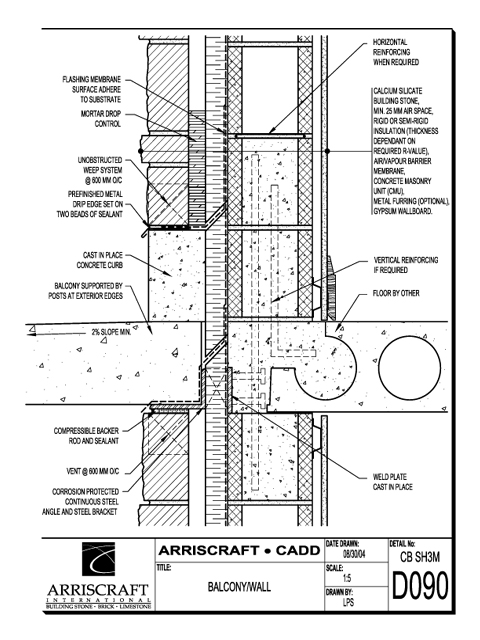 FLASHING MEMBRANE SURFACE ADHERE TO SUBSTRATE

MORTAR DROP CONTROL

UNOBSTRUCTED WEEP SYSTEM @ 600 MM O/C

PREFINISHED METAL DRIP EDGE SET ON TWO BEADS OF SEALANT

CAST IN PLACE CONCRETE CURB

BALCONY SUPPORTED BY POSTS AT EXTERIOR EDGES

2% SLOPE MIN.

COMPRESSIBLE BACKER ROD AND SEALANT

VENT @ 600 MM O/C

CORROSION PROTECTED CONTINUOUS STEEL ANGLE AND STEEL BRACKET

HORIZONTAL REINFORCING WHEN REQUIRED

CALCIUM SILICATE BUILDING STONE, MIN. 25 MM AIR SPACE, RIGID OR SEMI-RIGID INSULATION (THICKNESS DEPENDANT ON REQUIRED R-VALUE), AIR/VAPOUR BARRIER MEMBRANE, CONCRETE MASONRY UNIT (CMU), METAL FURRING (OPTIONAL), GYPSUM WALLBOARD.

VERTICAL REINFORCING IF REQUIRED

FLOOR BY OTHER

WELD PLATE CAST IN PLACE

ARRISCRAFT INTERNATIONAL
BUILDING STONE · BRICK · LIMESTONE

ARRISCRAFT • CADD

TITLE:
BALCONY/WALL

DATE DRAWN:
08/30/04

SCALE:
1:5

DRAWN BY:
LPS

DETAIL No:
CB SH3M
D090