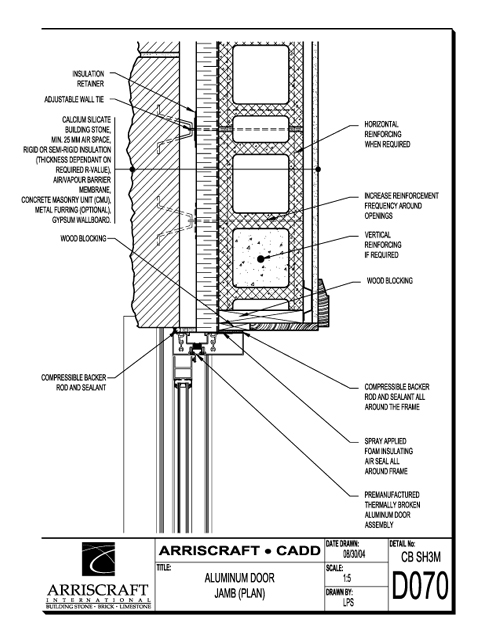 INSULATION RETAINER

ADJUSTABLE WALL TIE

CALCIUM SILICATE BUILDING STONE, MIN. 25 MM AIR SPACE, RIGID OR SEMI-RIGID INSULATION (THICKNESS DEPENDANT ON REQUIRED R-VALUE), AIR/VAPOUR BARRIER MEMBRANE, CONCRETE MASONRY UNIT (CMU), METAL FURRING (OPTIONAL), GYPSUM WALLBOARD.

WOOD BLOCKING

COMPRESSIBLE BACKER ROD AND SEALANT

HORIZONTAL REINFORCING WHEN REQUIRED

INCREASE REINFORCEMENT FREQUENCY AROUND OPENINGS

VERTICAL REINFORCING IF REQUIRED

WOOD BLOCKING

COMPRESSIBLE BACKER ROD AND SEALANT ALL AROUND THE FRAME

SPRAY APPLIED FOAM INSULATING AIR SEAL ALL AROUND FRAME

PREMANUFACTURED THERMALLY BROKEN ALUMINUM DOOR ASSEMBLY

ARRISCRAFT INTERNATIONAL
BUILDING STONE · BRICK · LIMESTONE

ARRISCRAFT • CADD

TITLE:
ALUMINUM DOOR JAMB (PLAN)

DATE DRAWN:
08/30/04

SCALE:
1:5

DRAWN BY:
LPS

DETAIL No:
CB SH3M
D070