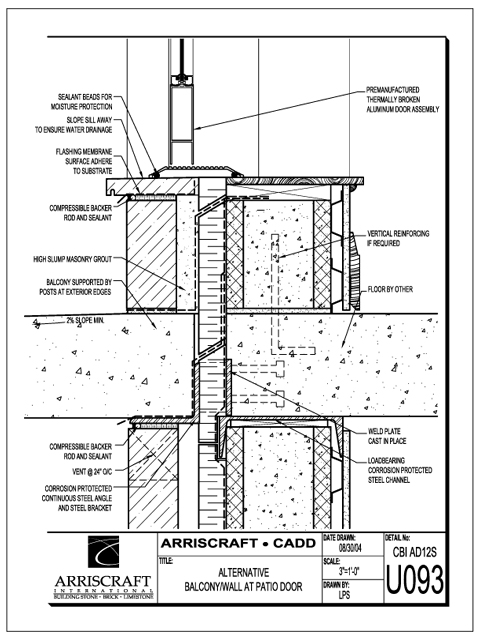 SEALANT BEADS FOR MOISTURE PROTECTION

SLOPE SILL AWAY TO ENSURE WATER DRAINAGE

FLASHING MEMBRANE SURFACE ADHERE TO SUBSTRATE

COMPRESSIBLE BACKER ROD AND SEALANT

HIGH SLUMP MASONRY GROUT

BALCONY SUPPORTED BY POSTS AT EXTERIOR EDGES

2% SLOPE MIN.

COMPRESSIBLE BACKER ROD AND SEALANT

VENT @ 24" O/C

CORROSION PRTOTECTED CONTINUOUS STEEL ANGLE AND STEEL BRACKET

PREMANUFACTURED THERMALLY BROKEN ALUMINUM DOOR ASSEMBLY

VERTICAL REINFORCING IF REQUIRED

FLOOR BY OTHER

WELD PLATE CAST IN PLACE

LOADBEARING CORROSION PROTECTED STEEL CHANNEL

ARRISCRAFT INTERNATIONAL
BUILDING STONE · BRICK · LIMESTONE

ARRISCRAFT • CADD

TITLE:
ALTERNATIVE
BALCONY/WALL AT PATIO DOOR

DATE DRAWN:
08/30/04

SCALE:
3"=1'-0"

DRAWN BY:
LPS

DETAIL No:
CBI AD12S
U093