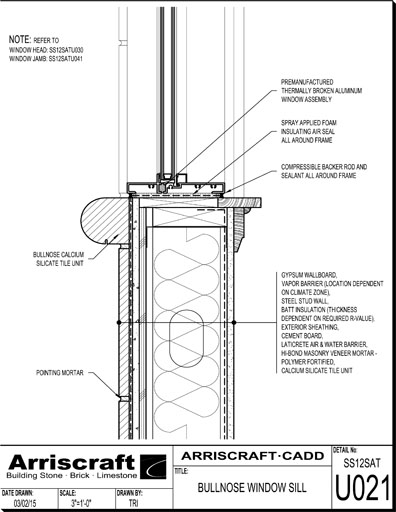 NOTE: REFER TO
WINDOW HEAD: SS12SATU030
WINDOW JAMB: SS12SATU041

PREMANUFACTURED
THERMALLY BROKEN ALUMINUM
WINDOW ASSEMBLY

SPRAY APPLIED FOAM
INSULATING AIR SEAL
ALL AROUND FRAME

COMPRESSIBLE BACKER ROD AND
SEALANT ALL AROUND FRAME

BULLNOSE CALCIUM
SILICATE TILE UNIT

GYPSUM WALLBOARD,
VAPOR BARRIER (LOCATION DEPENDENT
ON CLIMATE ZONE),
STEEL STUD WALL,
BATT INSULATION (THICKNESS
DEPENDENT ON REQUIRED R-VALUE),
EXTERIOR SHEATHING,
CEMENT BOARD,
LATICRETE AIR & WATER BARRIER,
HI-BOND MASONRY VENEER MORTAR -
POLYMER FORTIFIED,
CALCIUM SILICATE TILE UNIT

POINTING MORTAR

Arriscraft
Building Stone · Brick · Limestone

ARRISCRAFT·CADD

TITLE:
BULLNOSE WINDOW SILL

DETAIL No:
SS12SAT
U021

DATE DRAWN:
03/02/15

SCALE:
3"=1'-0"

DRAWN BY:
TRI